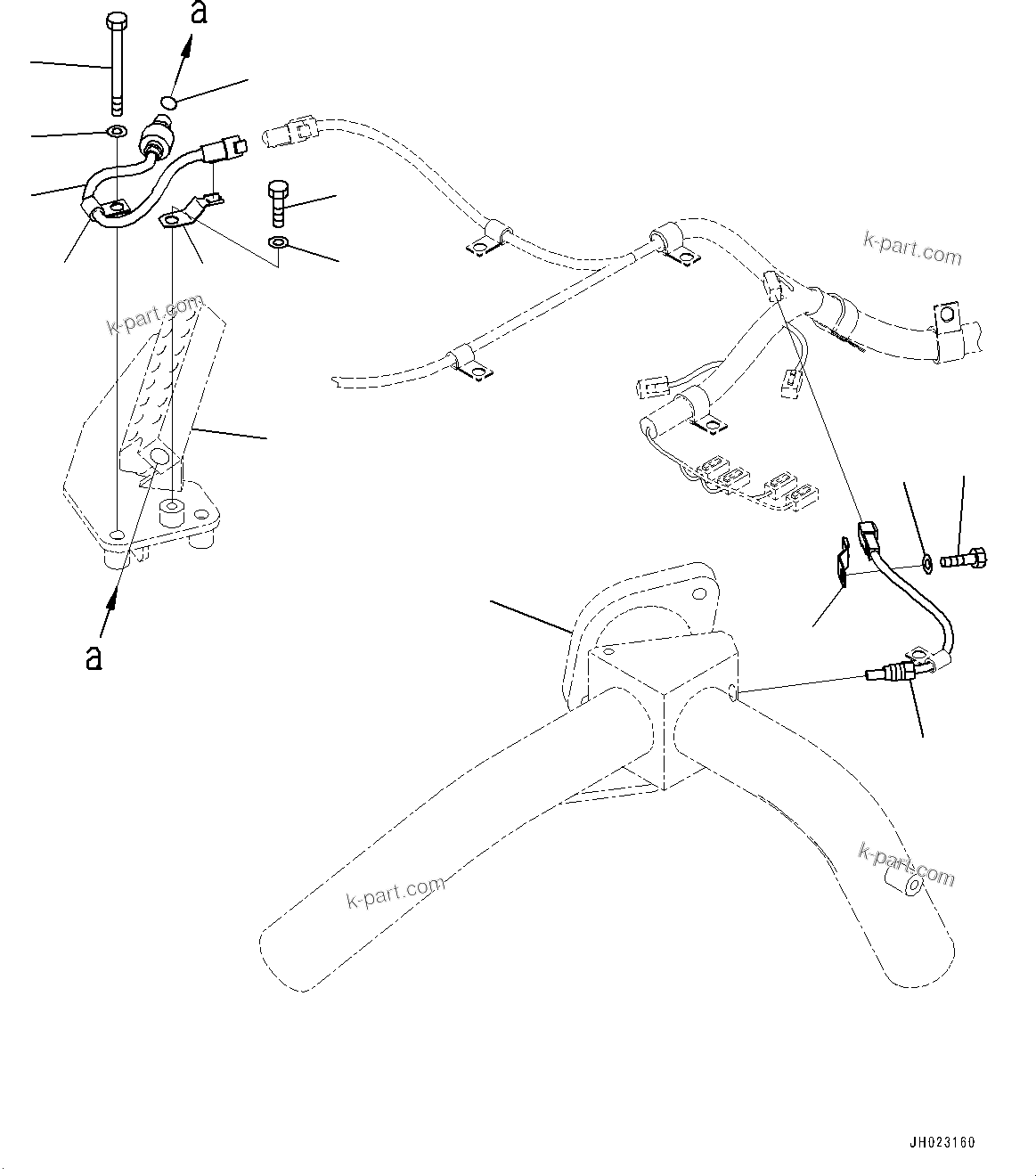 a

k-part.com

k-part.com

a

k-part.com

k-part.com

JH023160