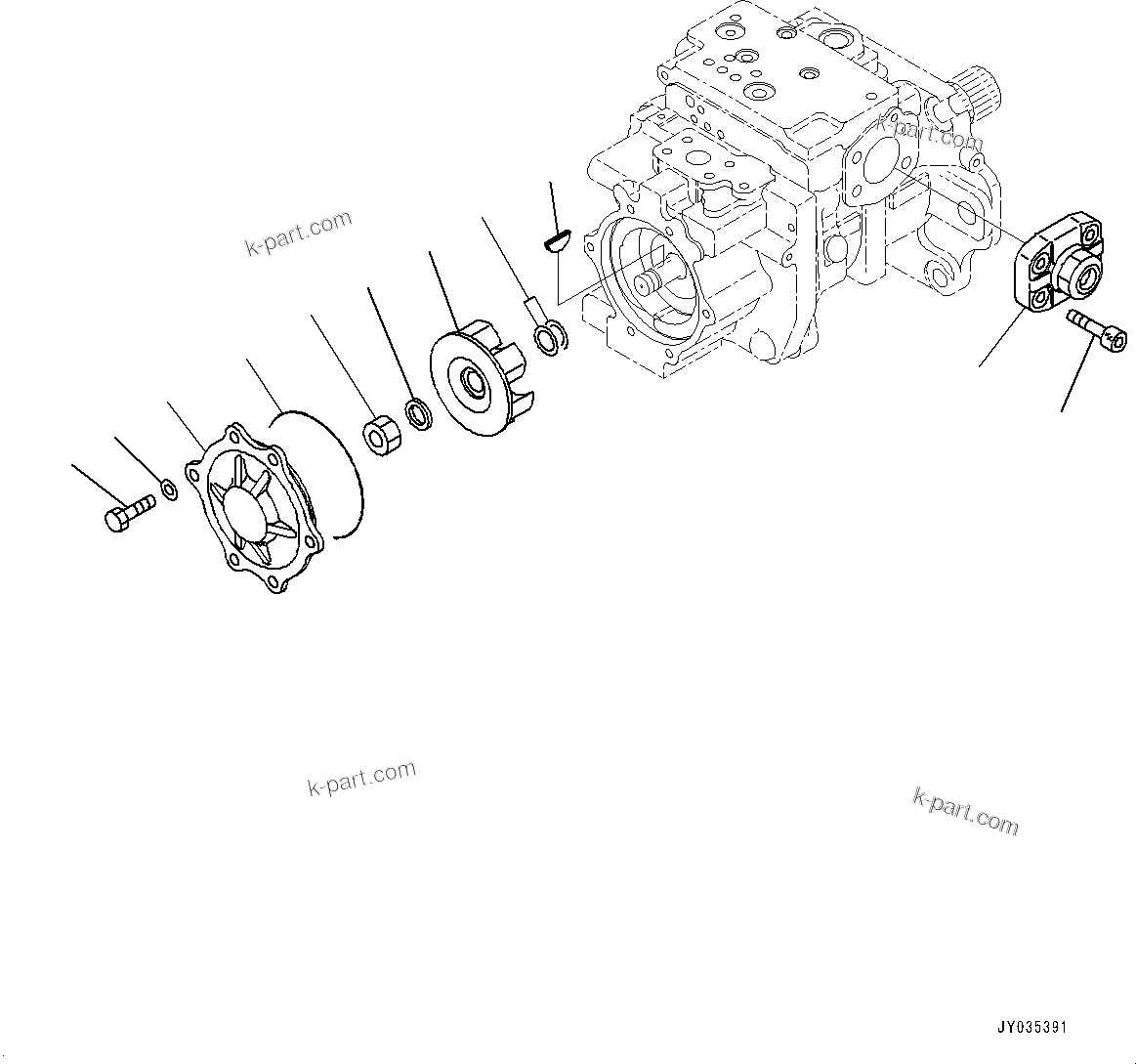 k-part.com

k-part.com

k-part.com

k-part.com

JY035391