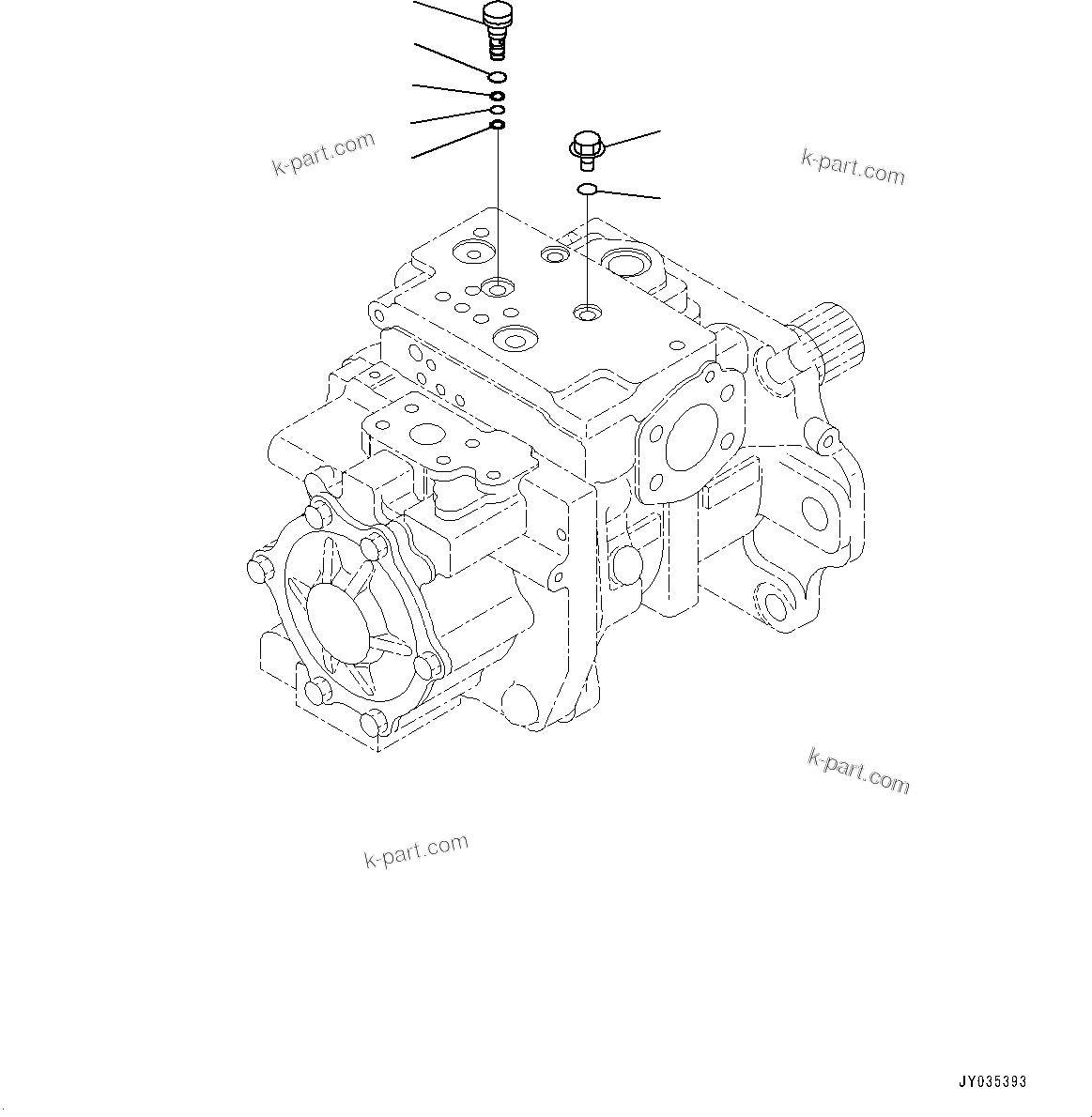 k-part.com

k-part.com

k-part.com

k-part.com

JY035393