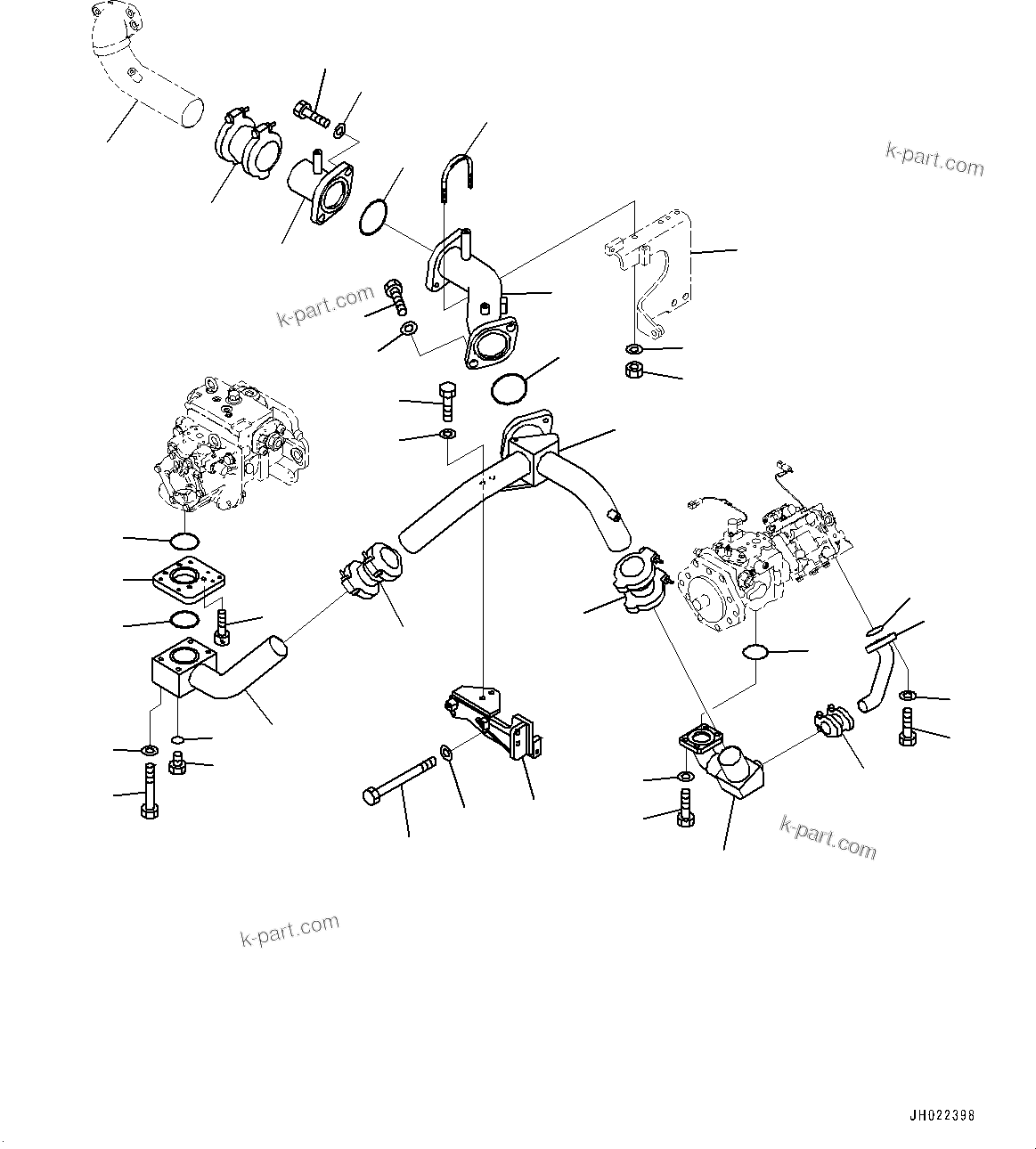 k-part.com

k-part.com

k-part.com

k-part.com

JH022398