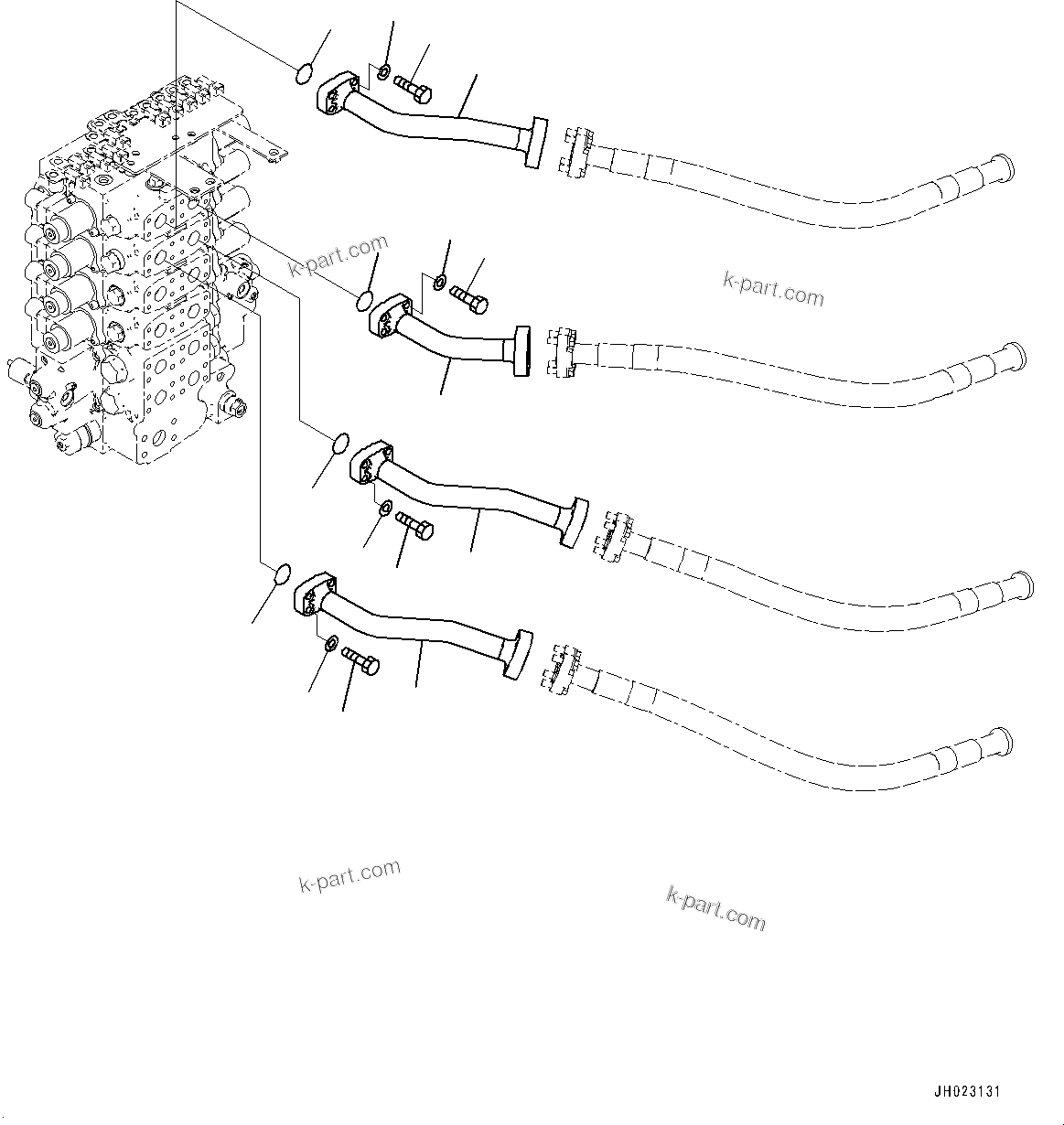 k-part.com

k-part.com

k-part.com

k-part.com

JH023131