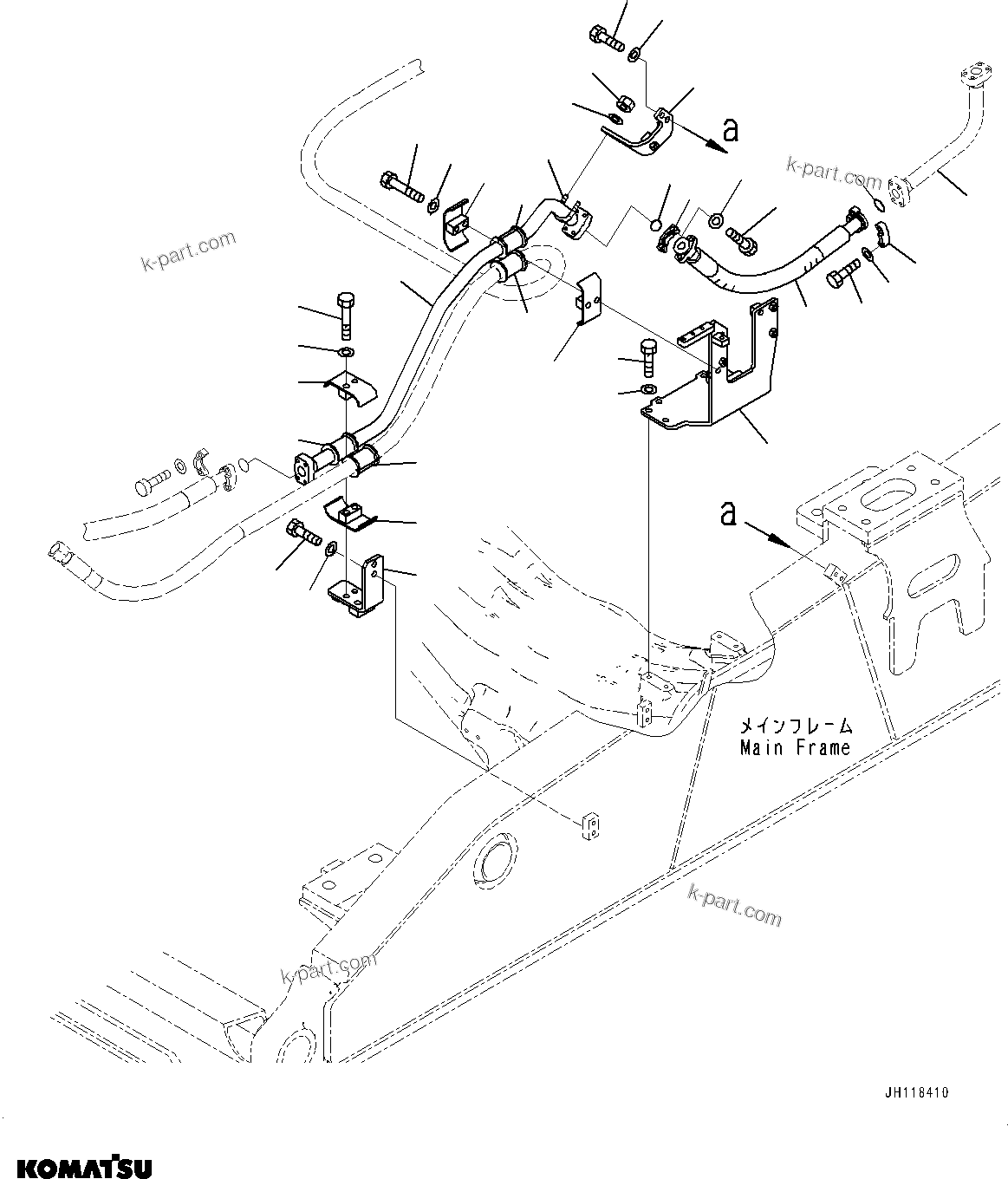 a

k-part.com

k-part.com

a

メインフレーム
Main Frame

k-part.com

k-part.com

JH118410

KOMATSU