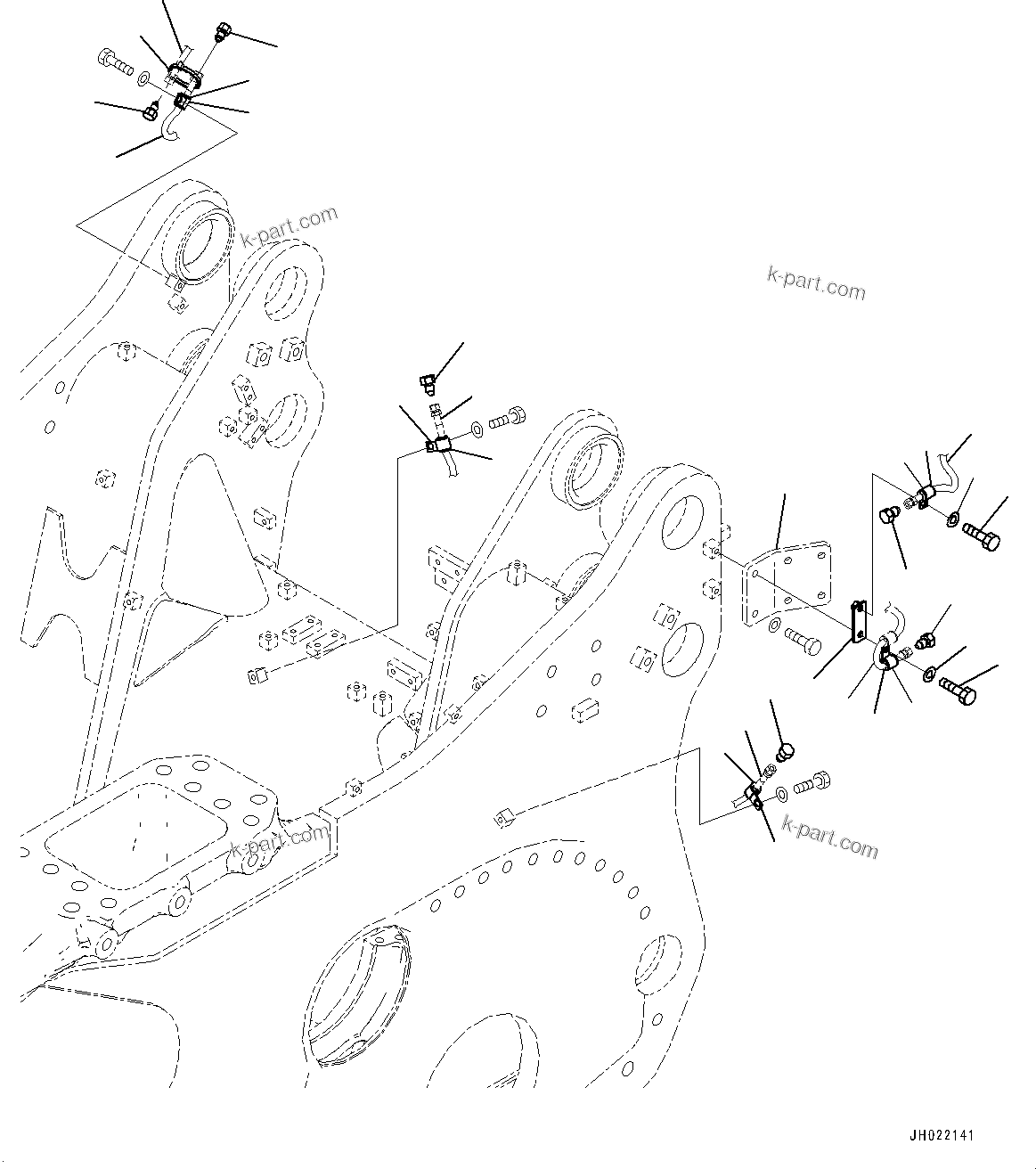 k-part.com

k-part.com

k-part.com

k-part.com

JH022141