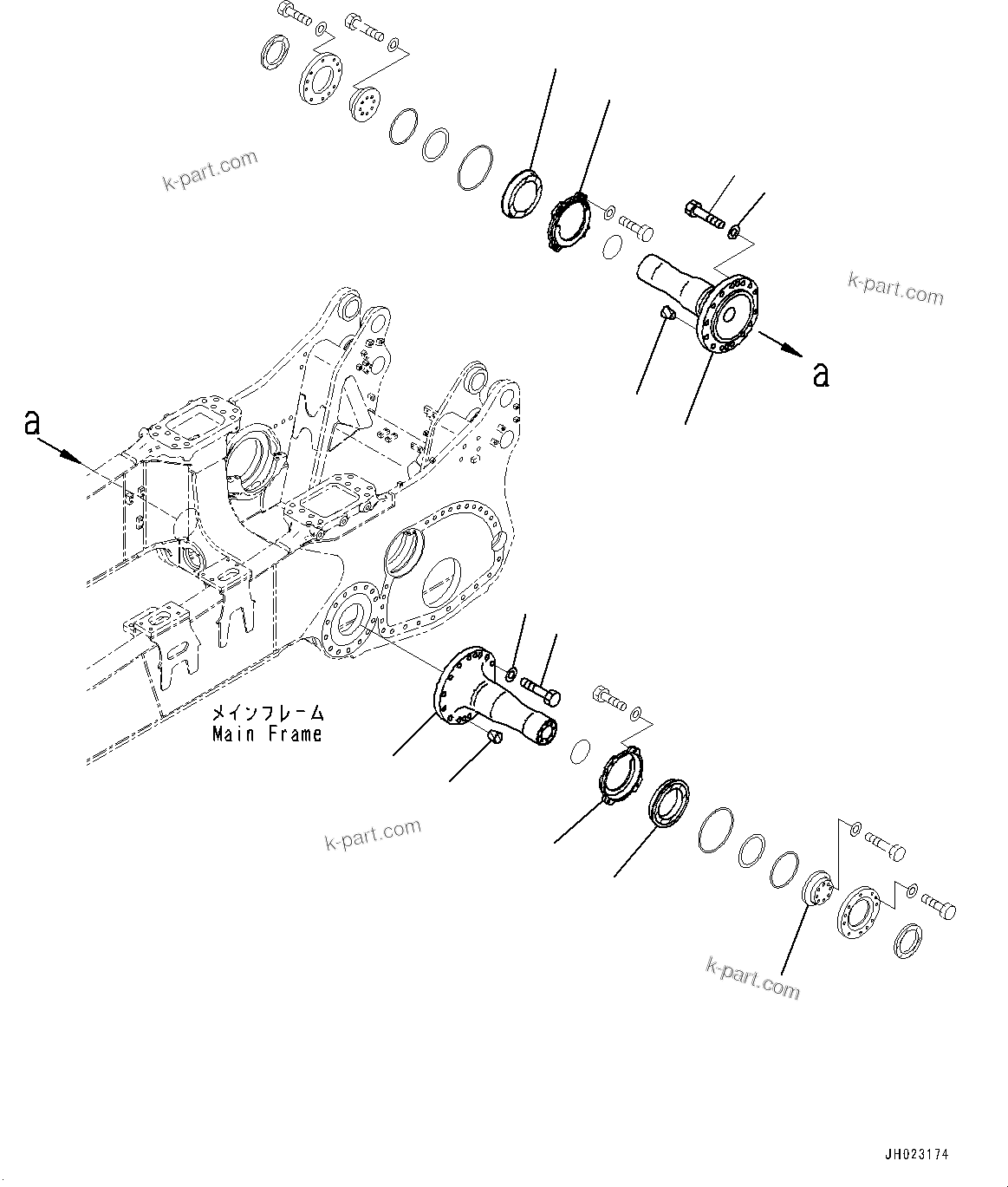 k-part.com

k-part.com

a

a

メインフレーム
Main Frame

k-part.com

k-part.com

JH023174