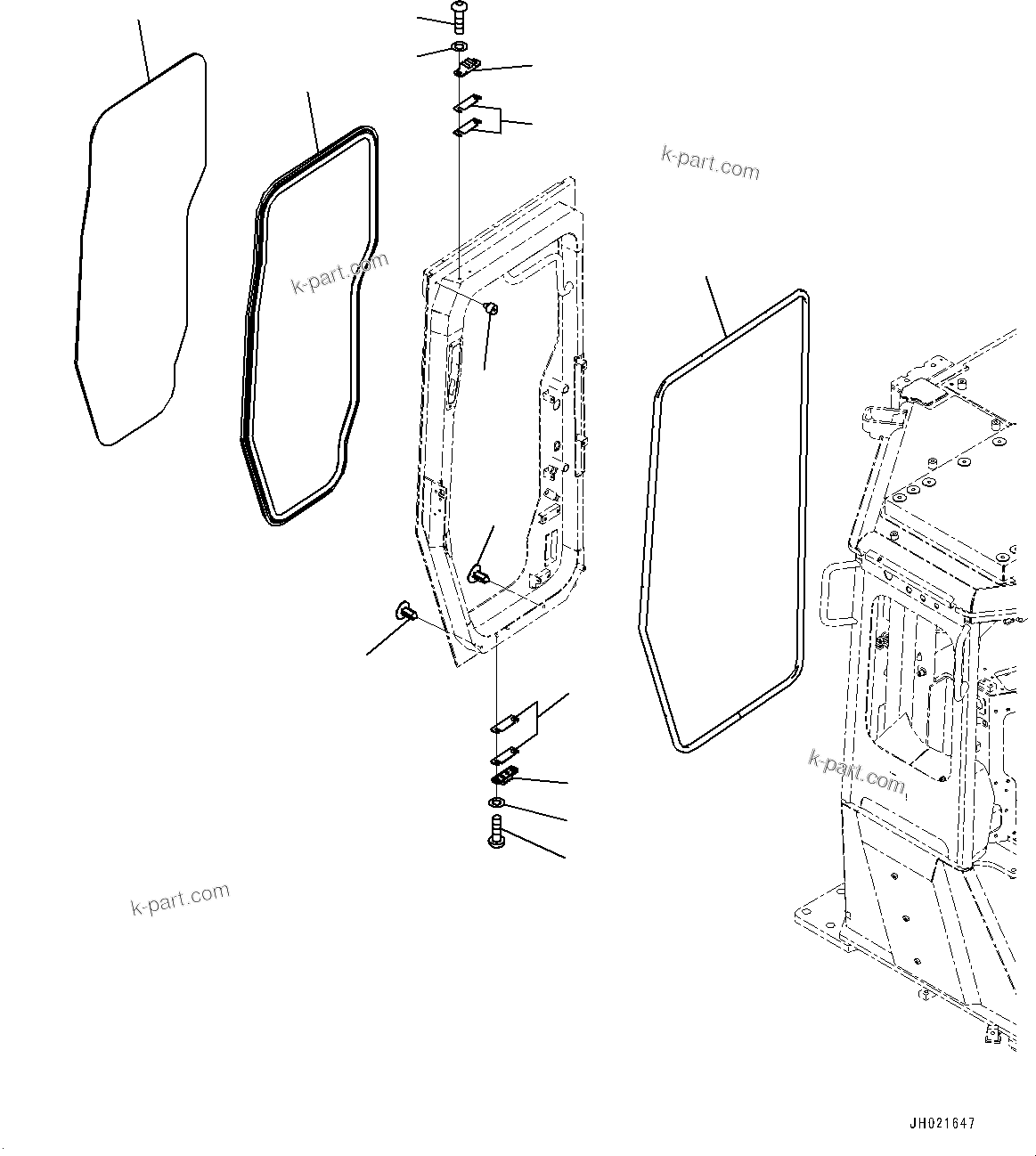 k-part.com

k-part.com

k-part.com

k-part.com

JH021647