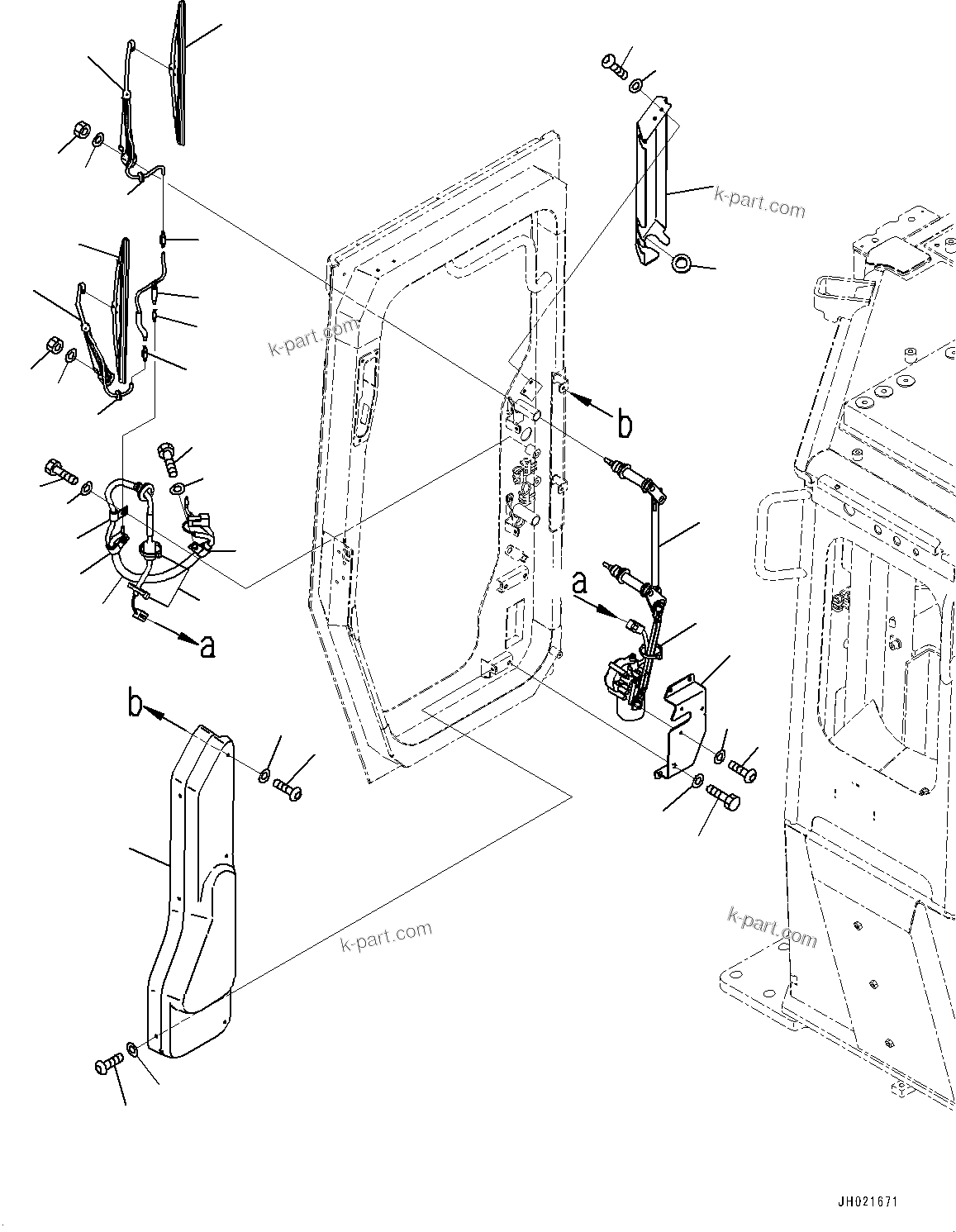 k-part.com

k-part.com

b

a

a

b

k-part.com

k-part.com

JH021671