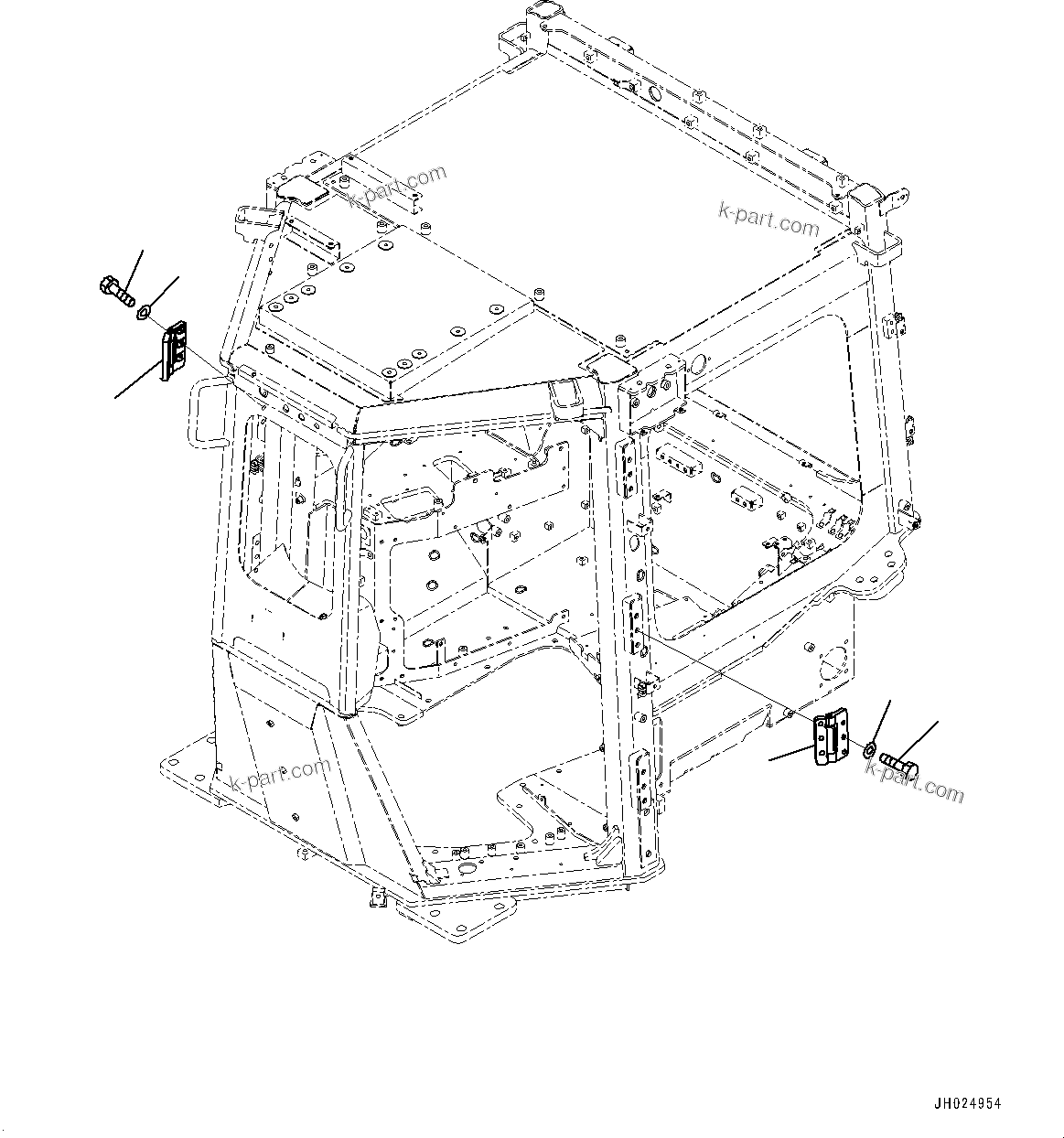 k-part.com

k-part.com

k-part.com

k-part.com

JH024954