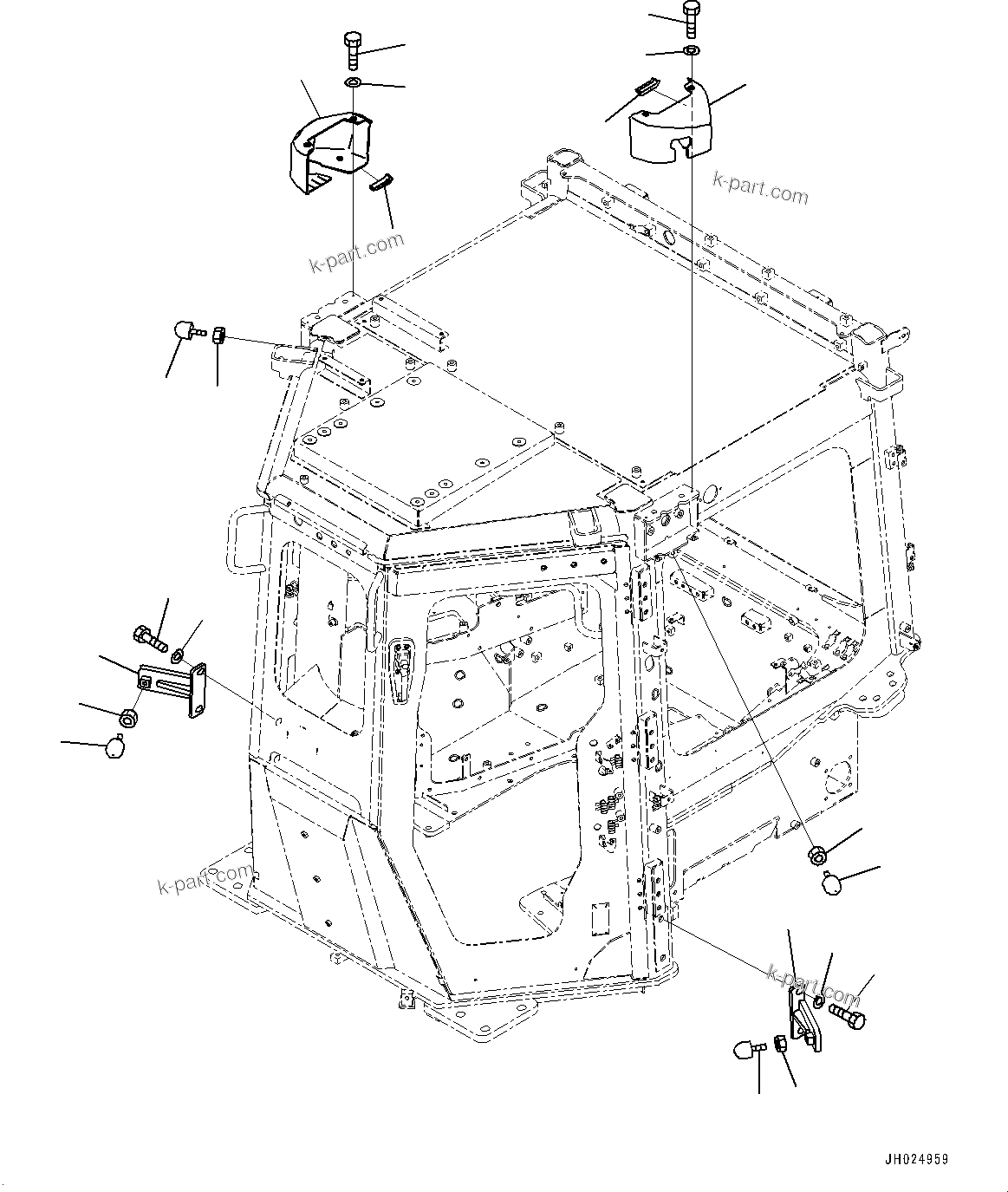 k-part.com

k-part.com

k-part.com

k-part.com

JH024959