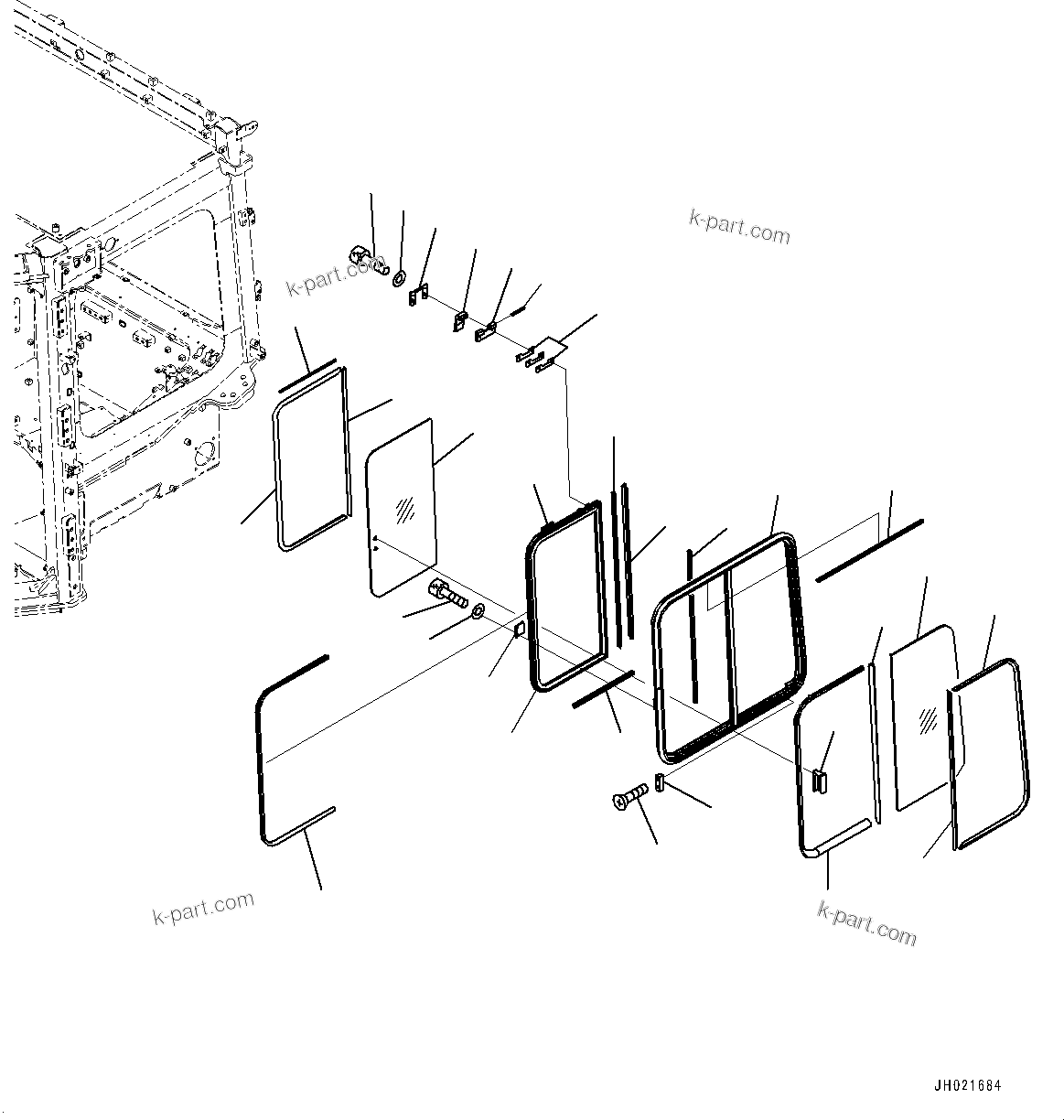 k-part.com

k-part.com

k-part.com

k-part.com

JH021684