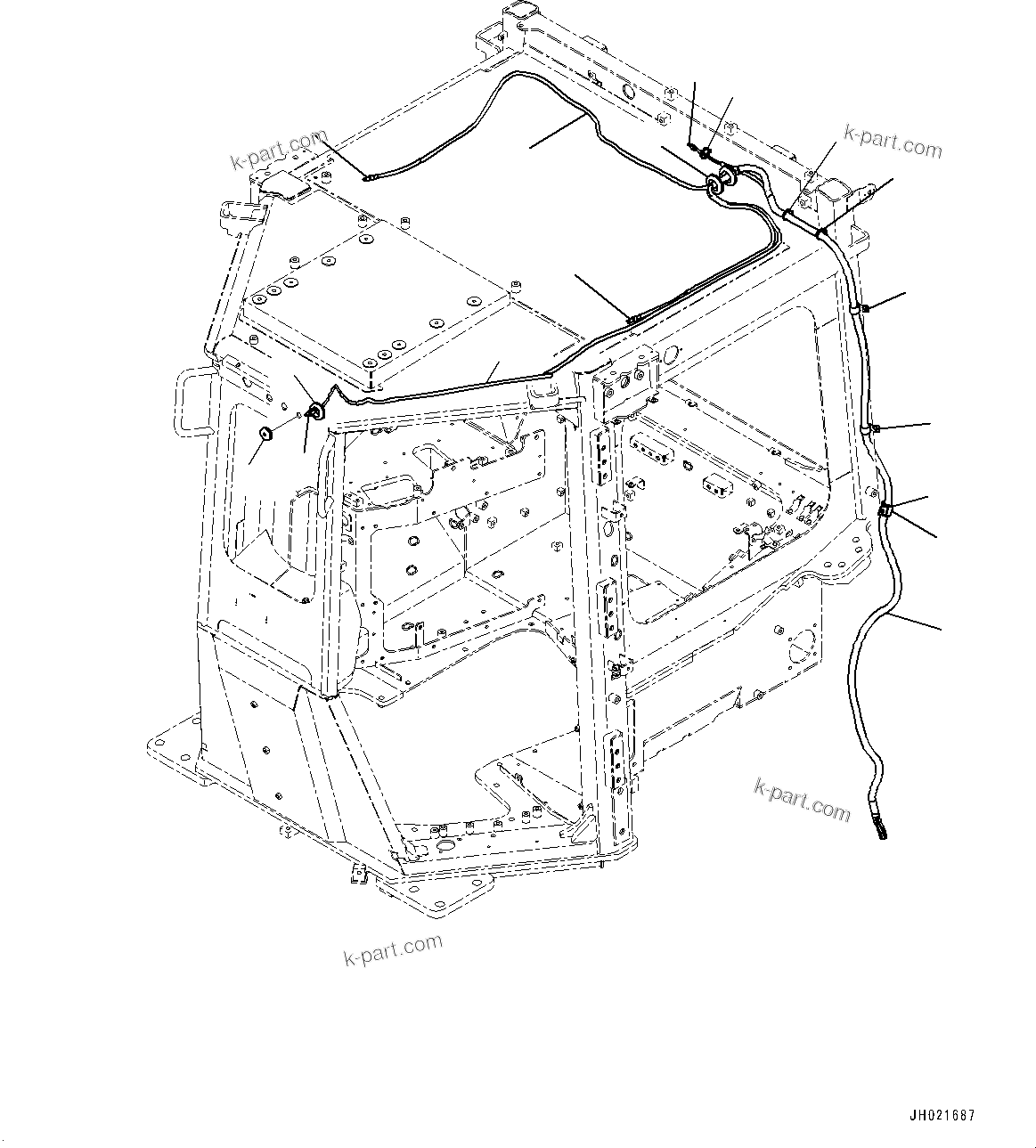 k-part.com

k-part.com

k-part.com

k-part.com

JH021687