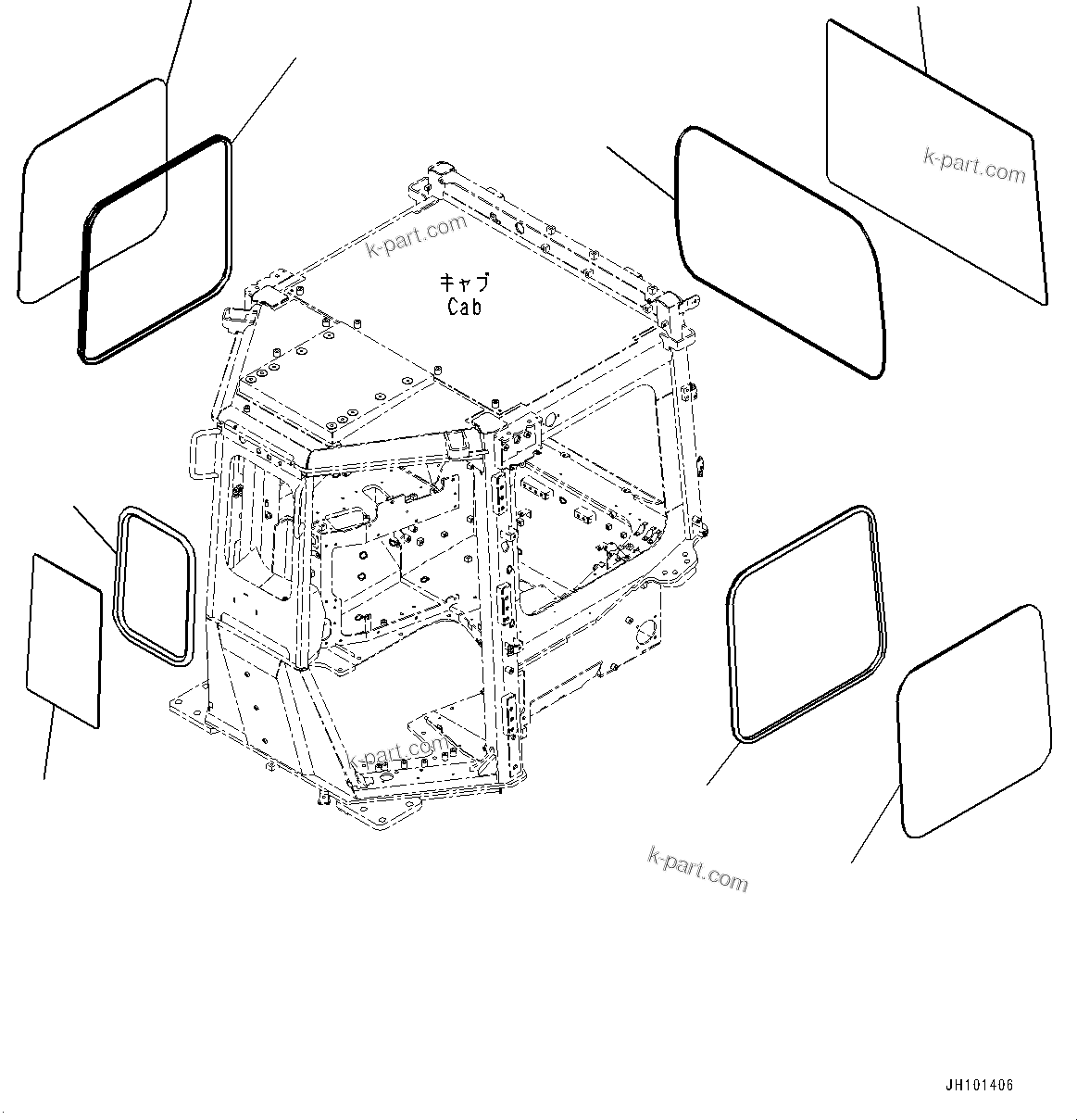 k-part.com

k-part.com

キャブ
Cab

k-part.com

k-part.com

JH101406