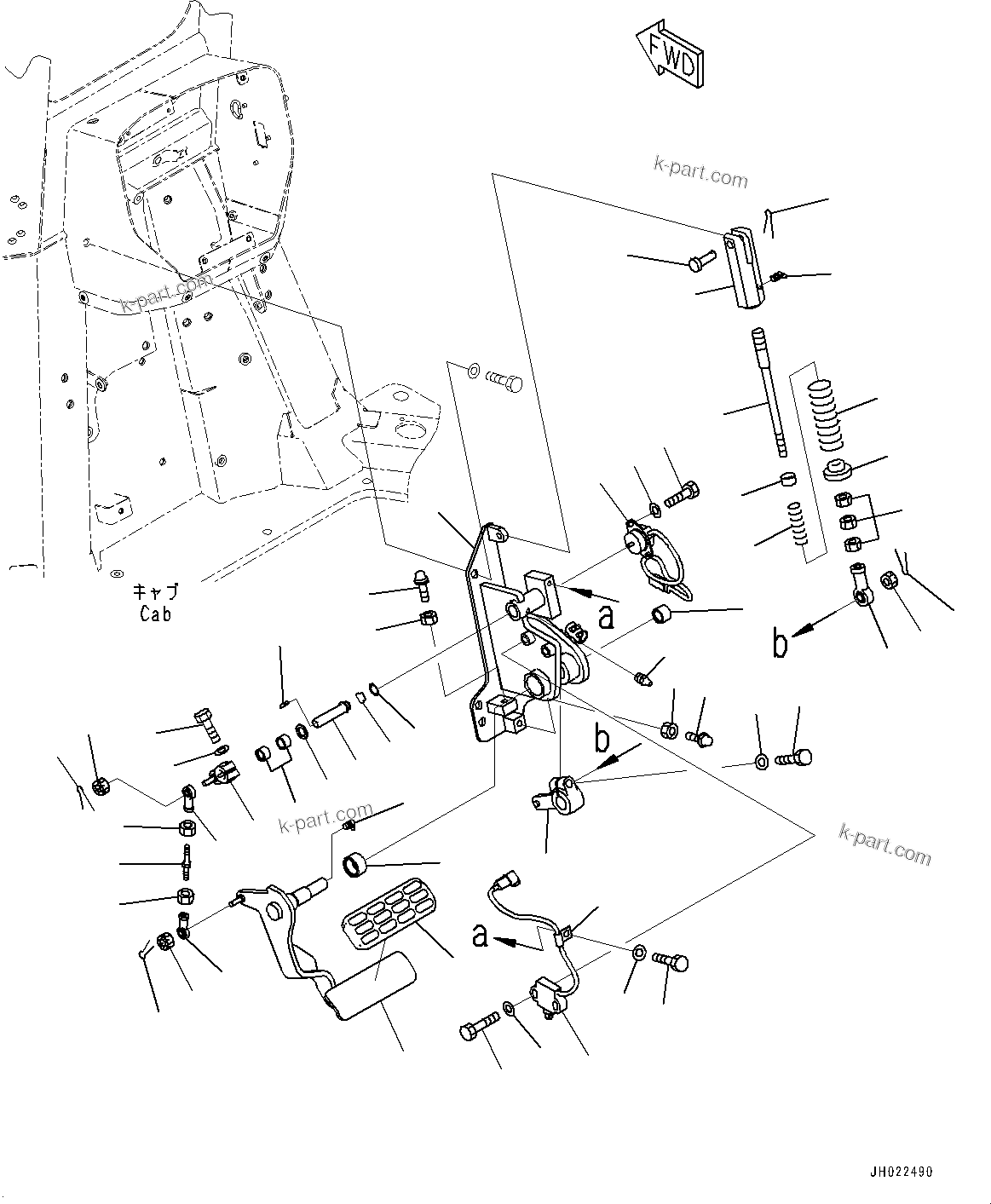 FWD

k-part.com

k-part.com

キャブ
Cab

a

b

b

k-part.com

k-part.com

a

JH022490