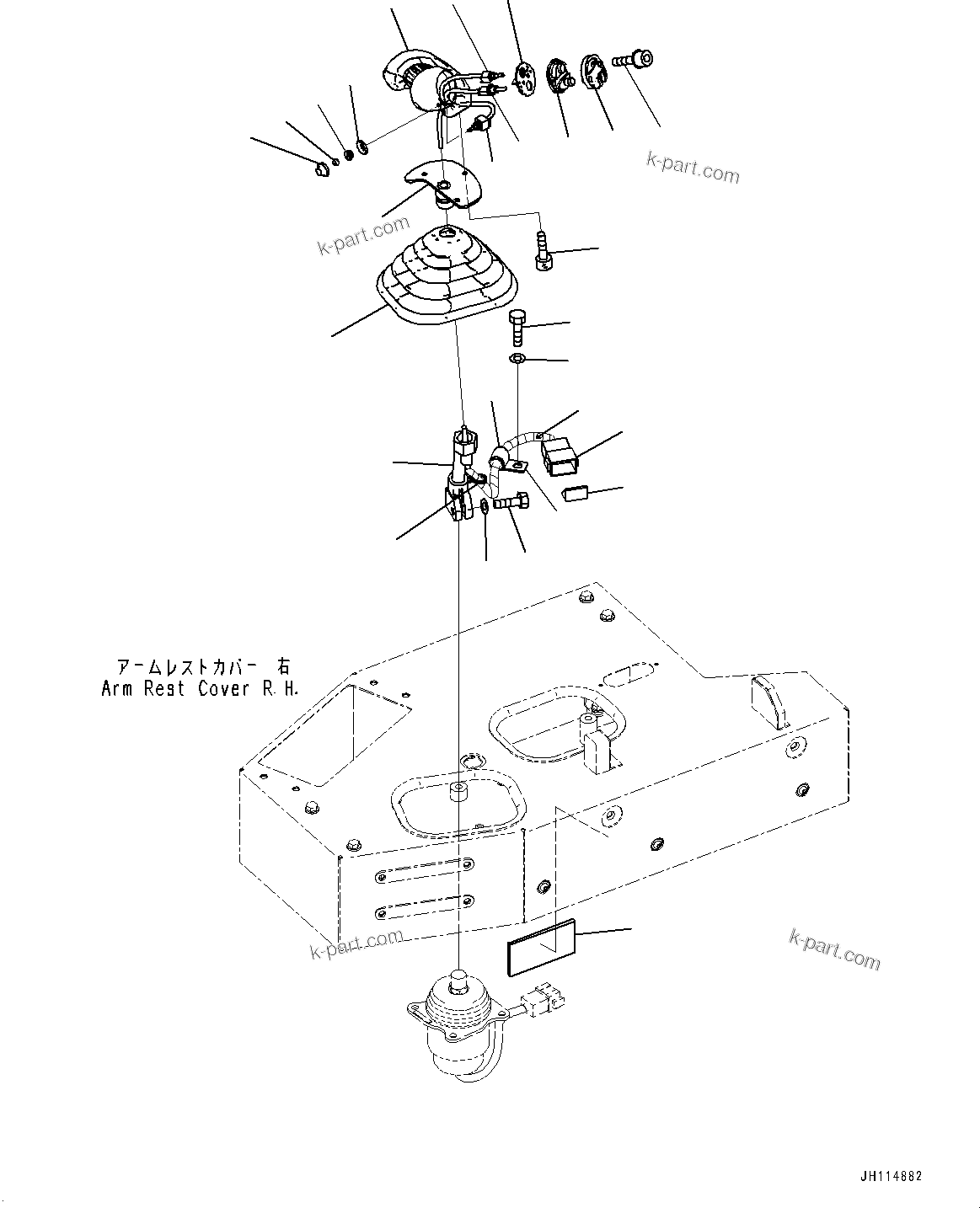 k-part.com

k-part.com

アームレストカバー 右
Arm Rest Cover R.H.

k-part.com

k-part.com

JH114882