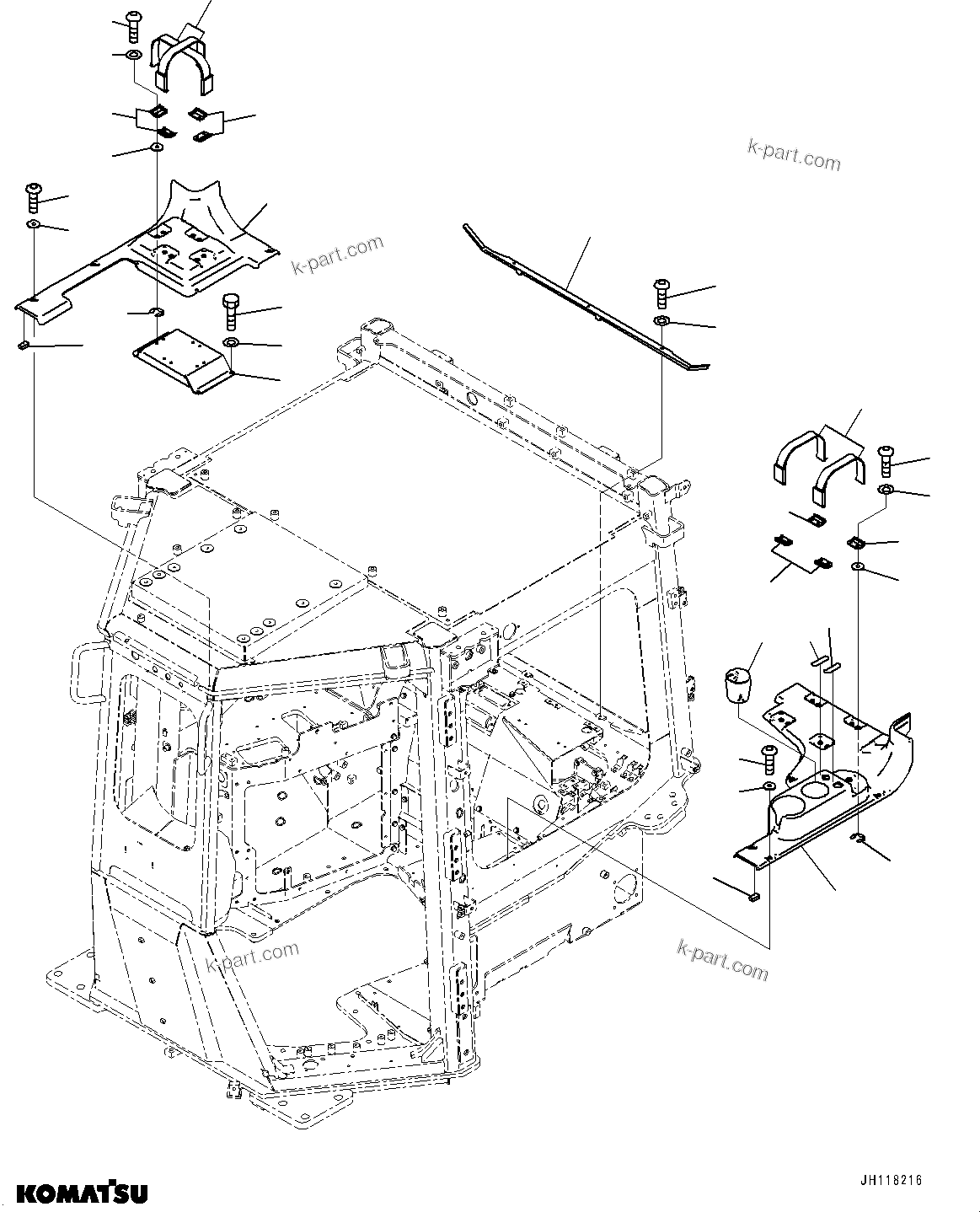 k-part.com

k-part.com

k-part.com

k-part.com

KOMATSU

JH118216