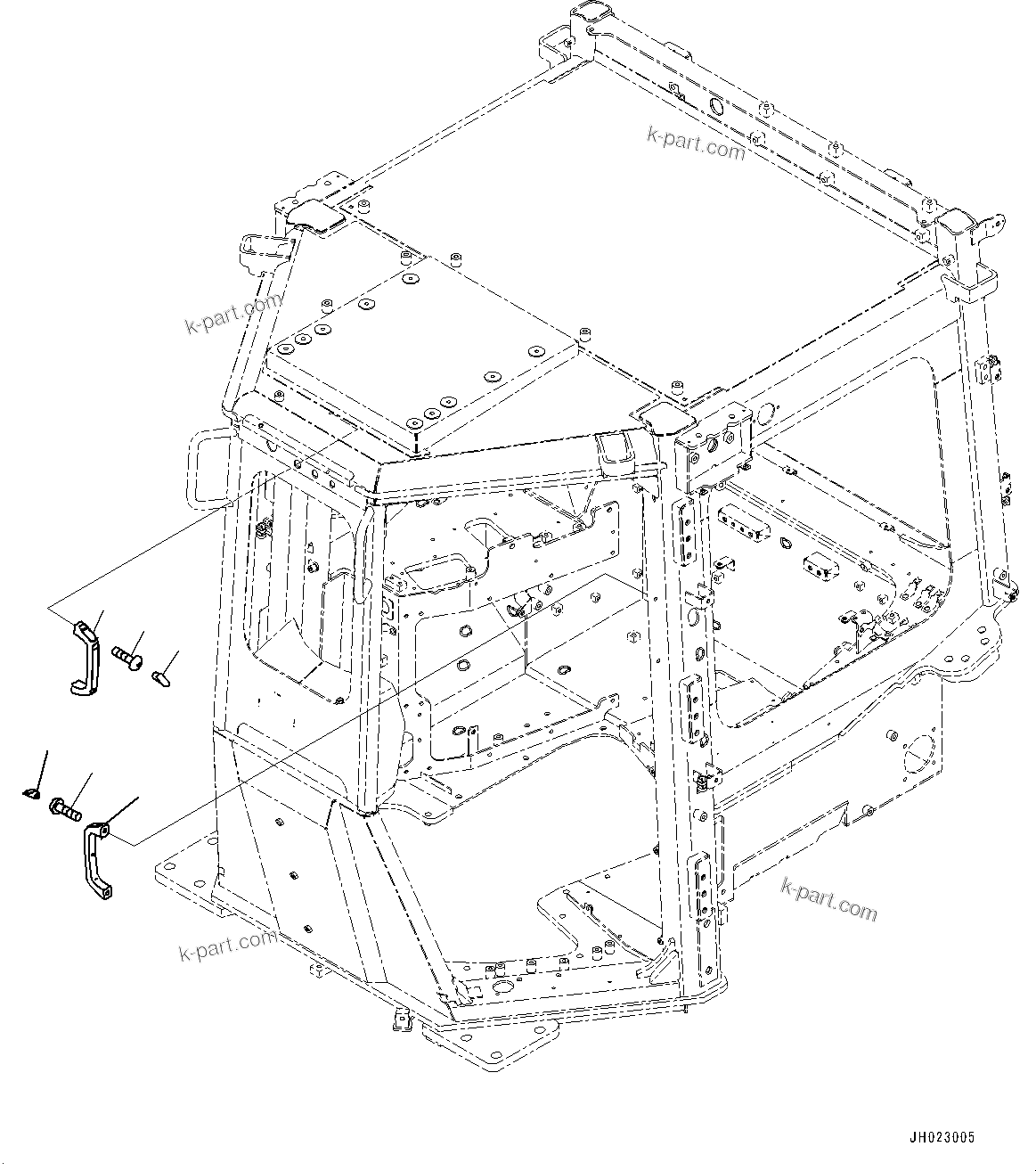 k-part.com

k-part.com

k-part.com

k-part.com

JH023005