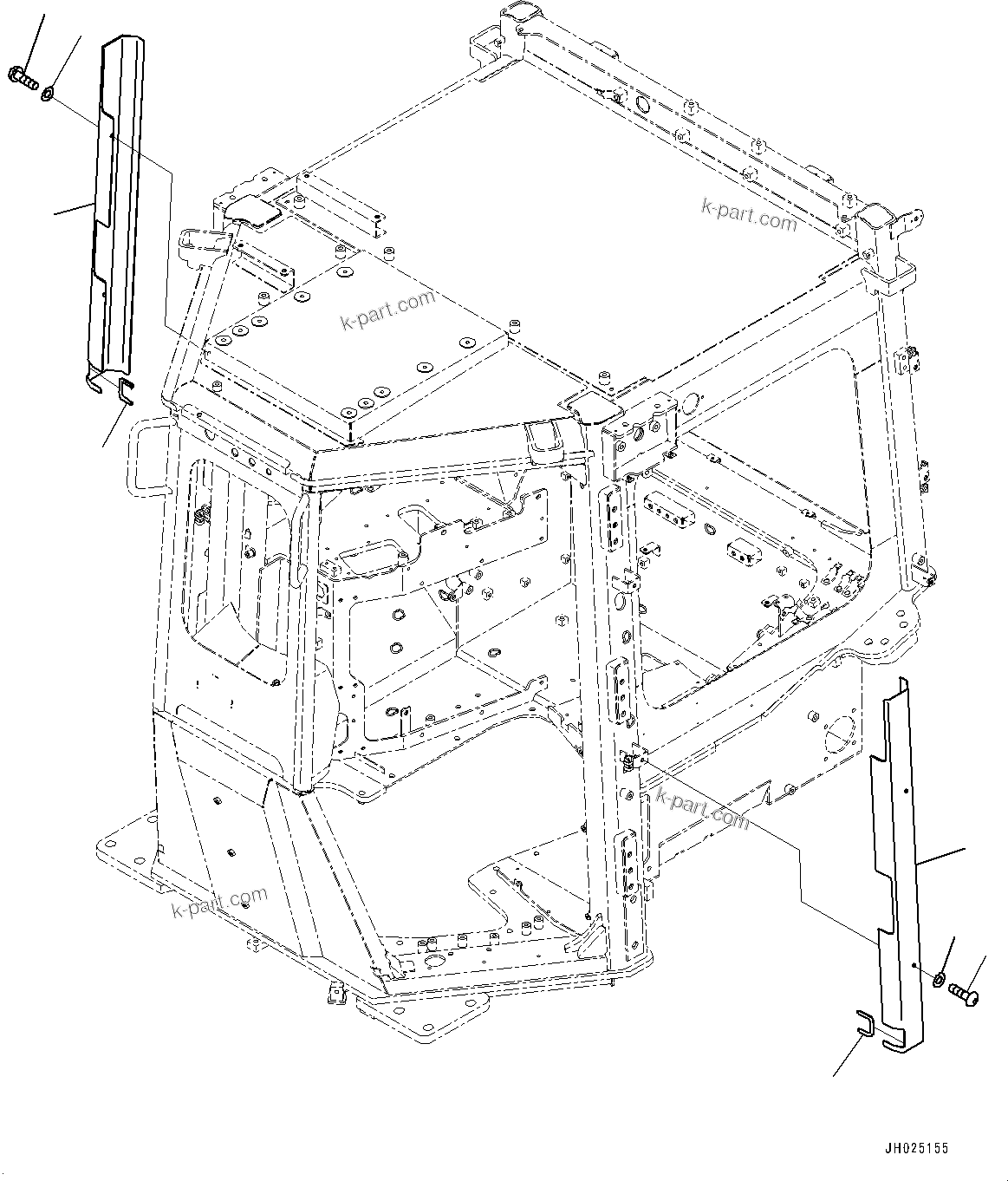 k-part.com
k-part.com
k-part.com
k-part.com
JH025155