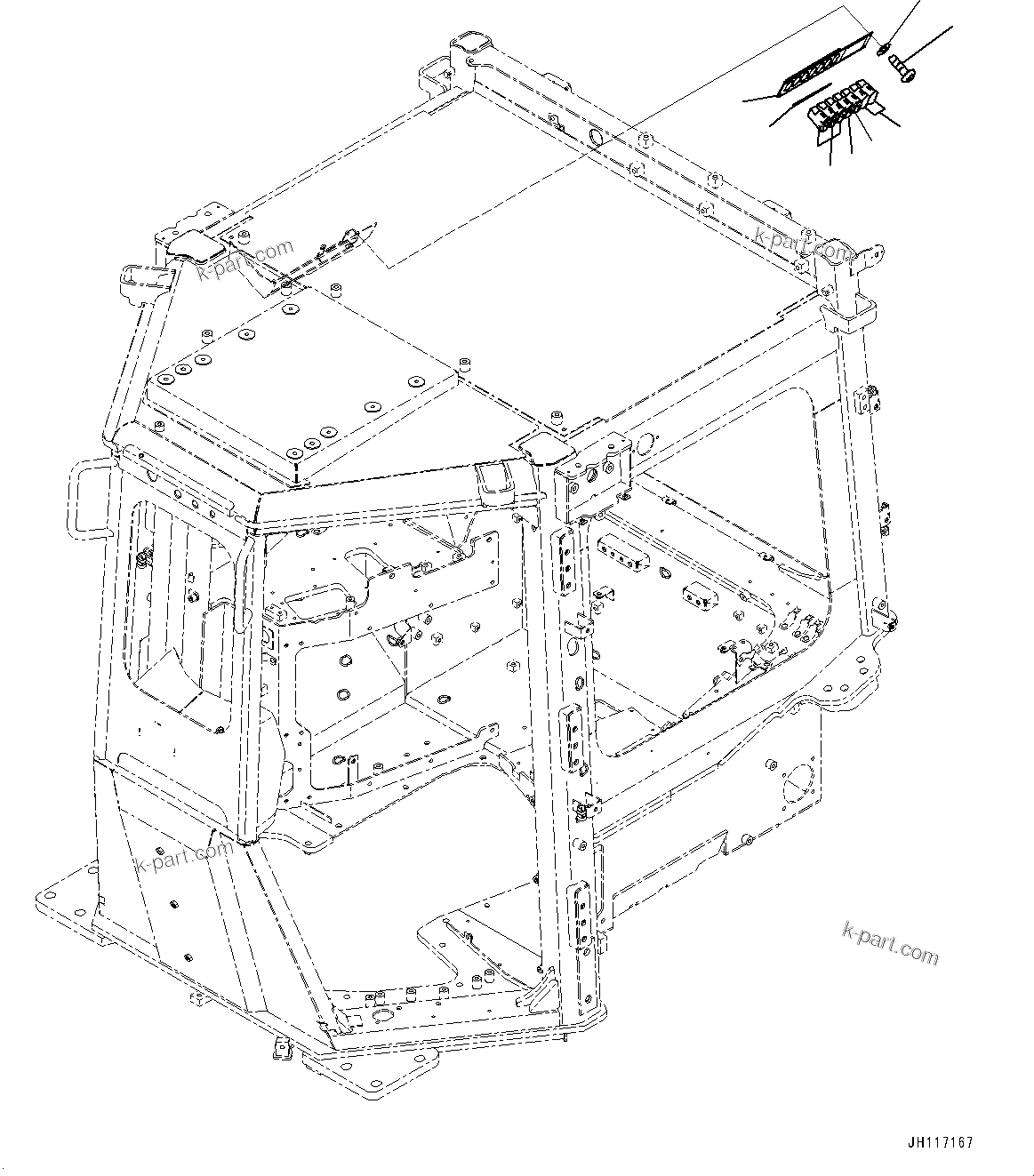 k-part.com
k-part.com
k-part.com
k-part.com
JH117167