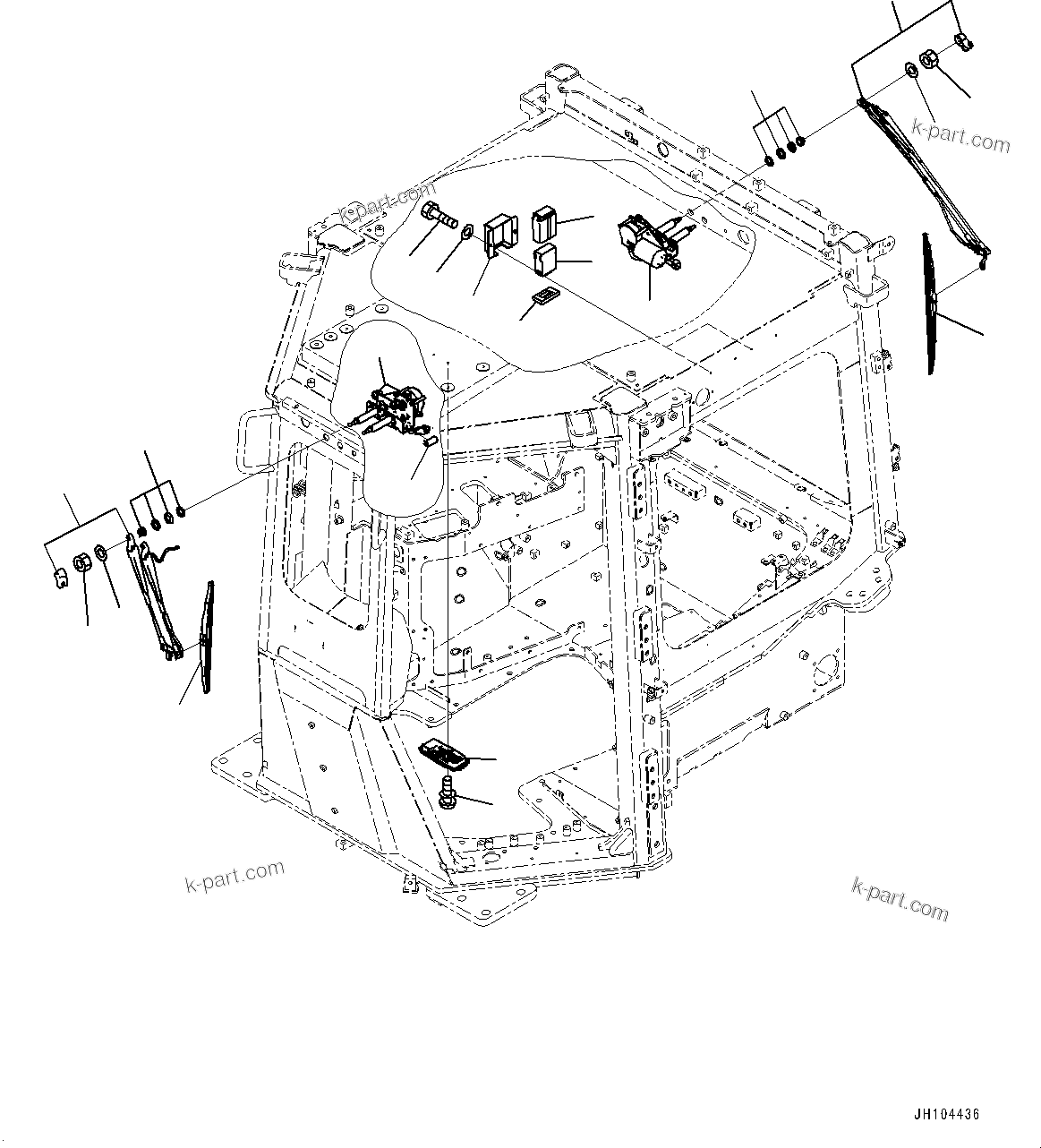 k-part.com

k-part.com

k-part.com

k-part.com

JH104436