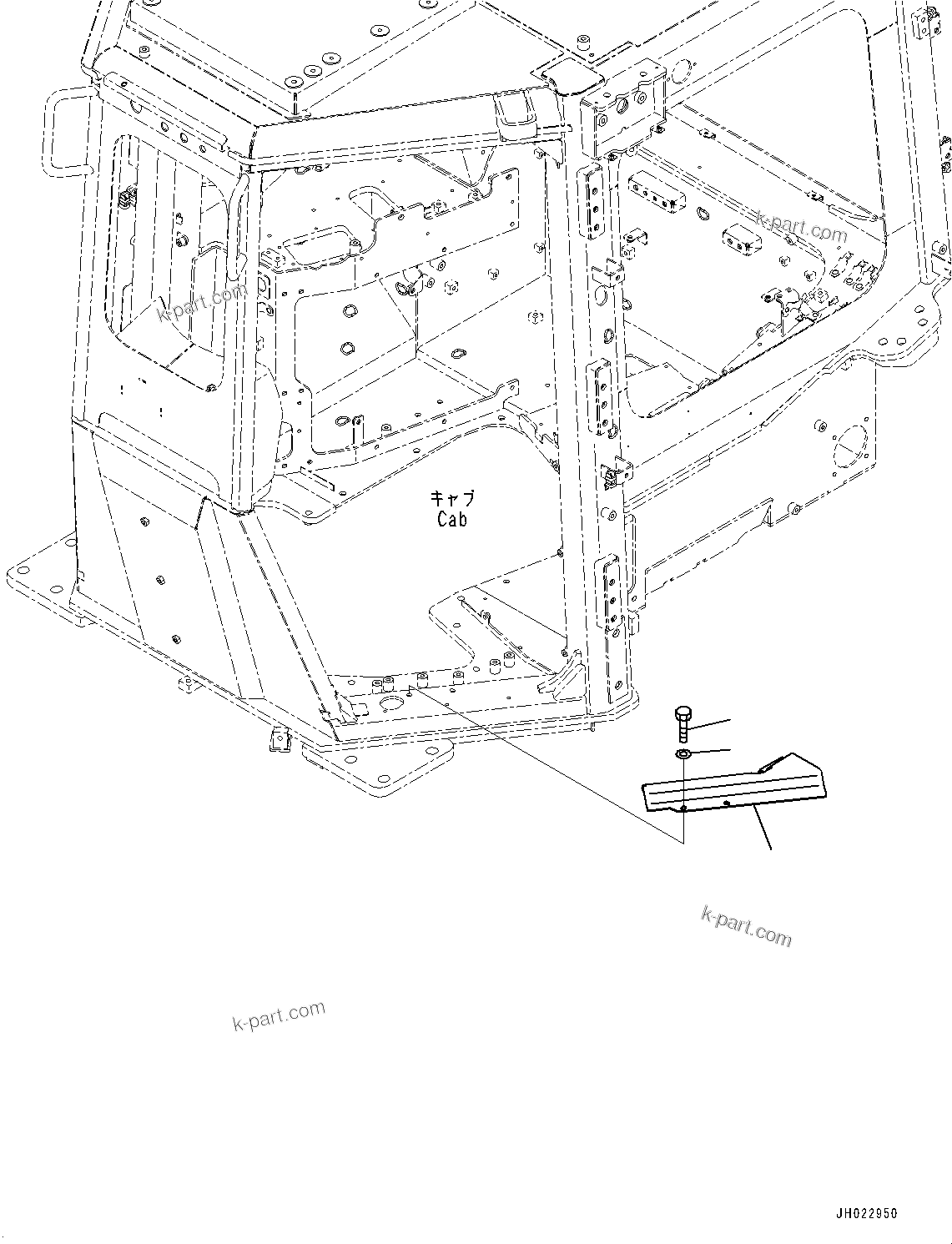 k-part.com

k-part.com

キャブ
Cab

k-part.com

k-part.com

JH022950