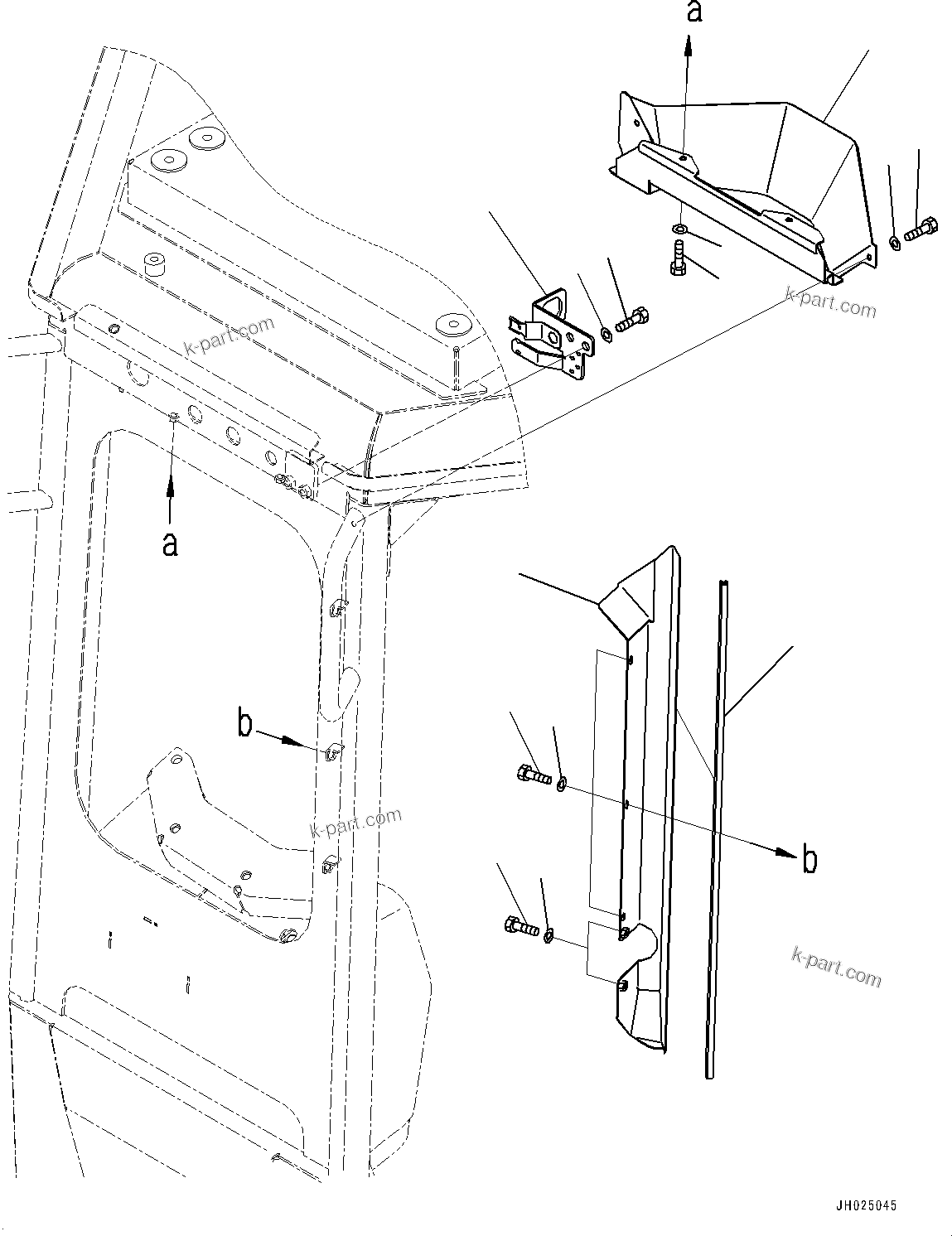 a

k-part.com

k-part.com

a

b

k-part.com

b

k-part.com

JH025045