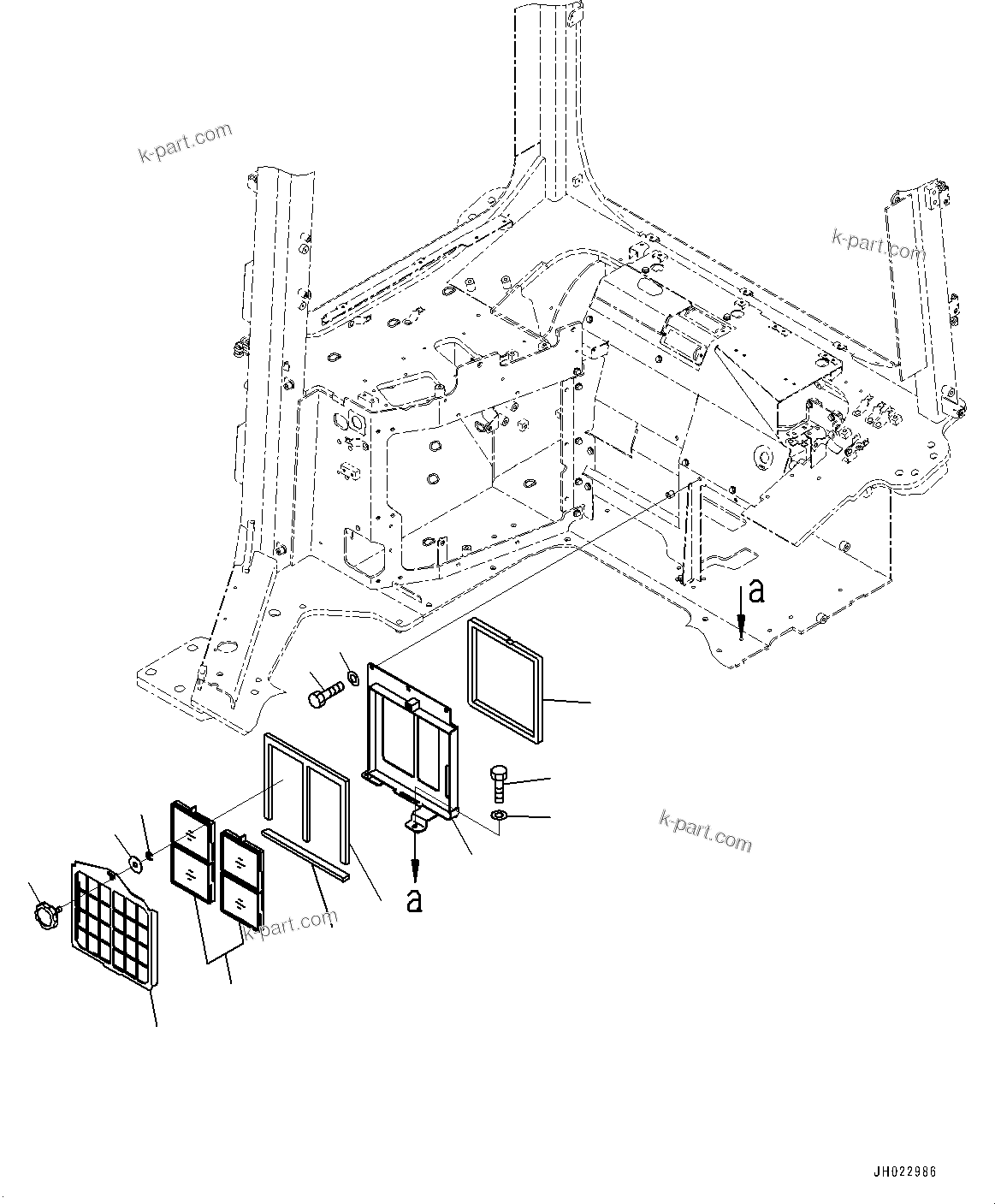 k-part.com

k-part.com

a

k-part.com

a

k-part.com

JH022986