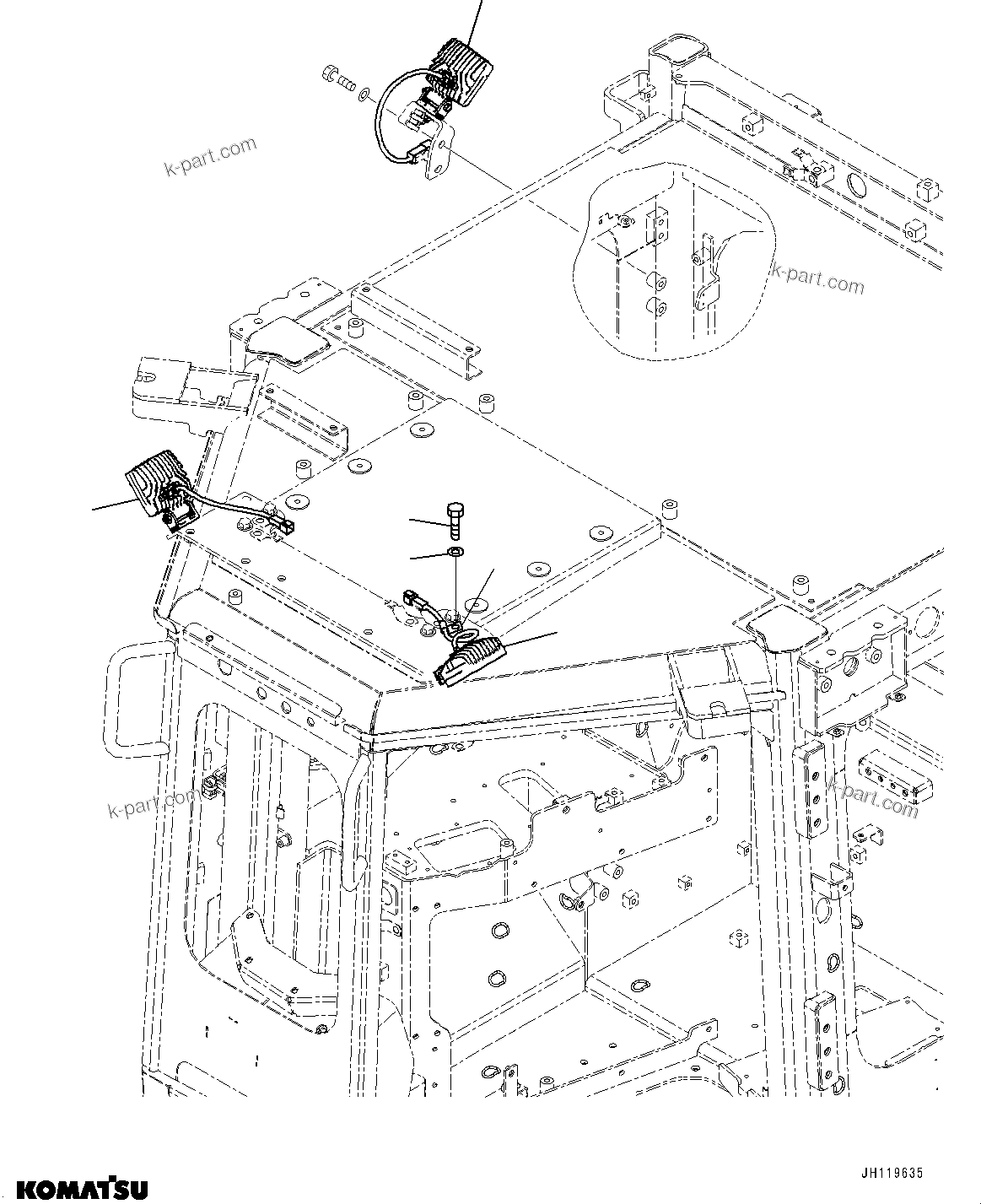 k-part.com

k-part.com

k-part.com

k-part.com

KOMATSU

JH119635