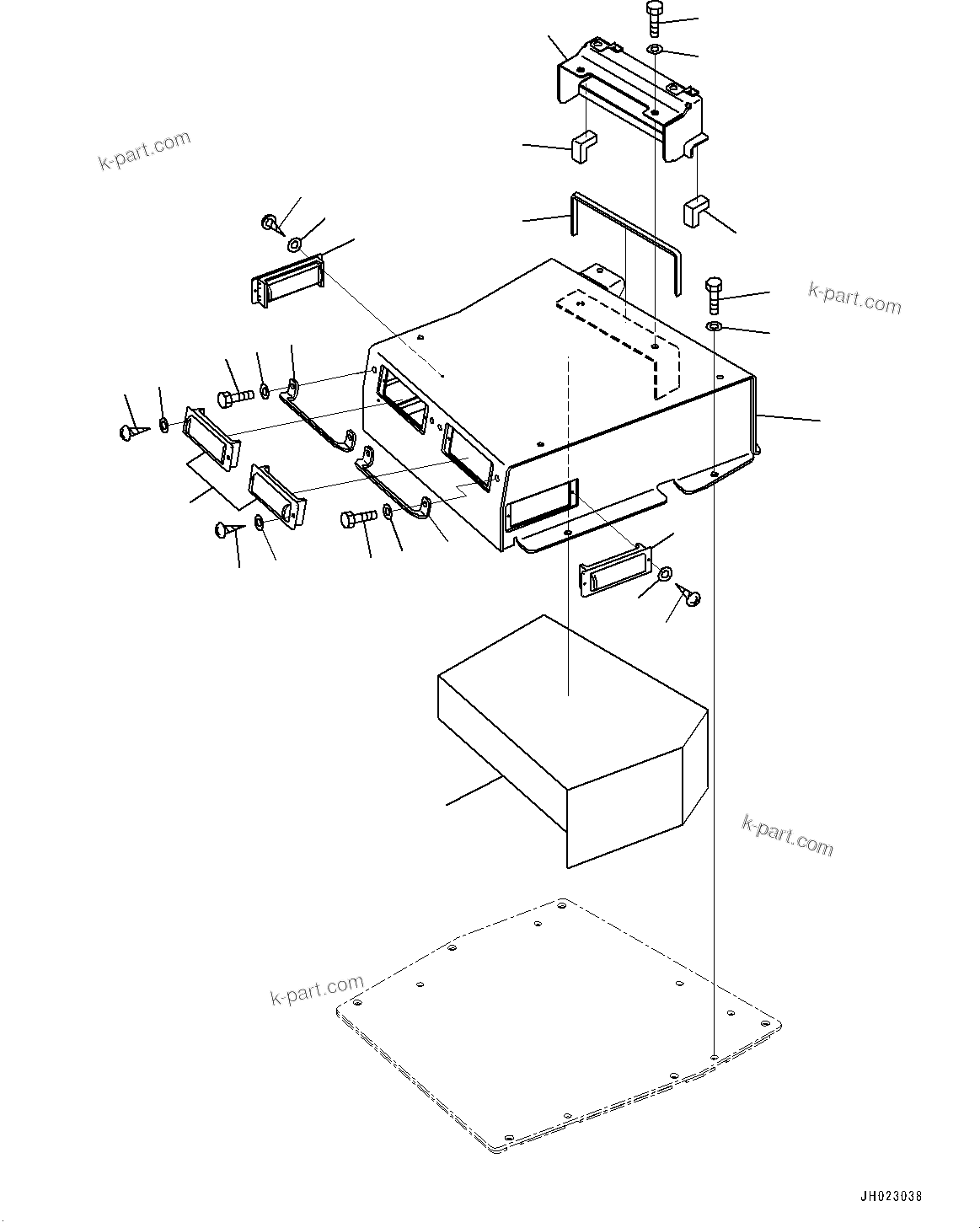 k-part.com

k-part.com

k-part.com

k-part.com

JH023038