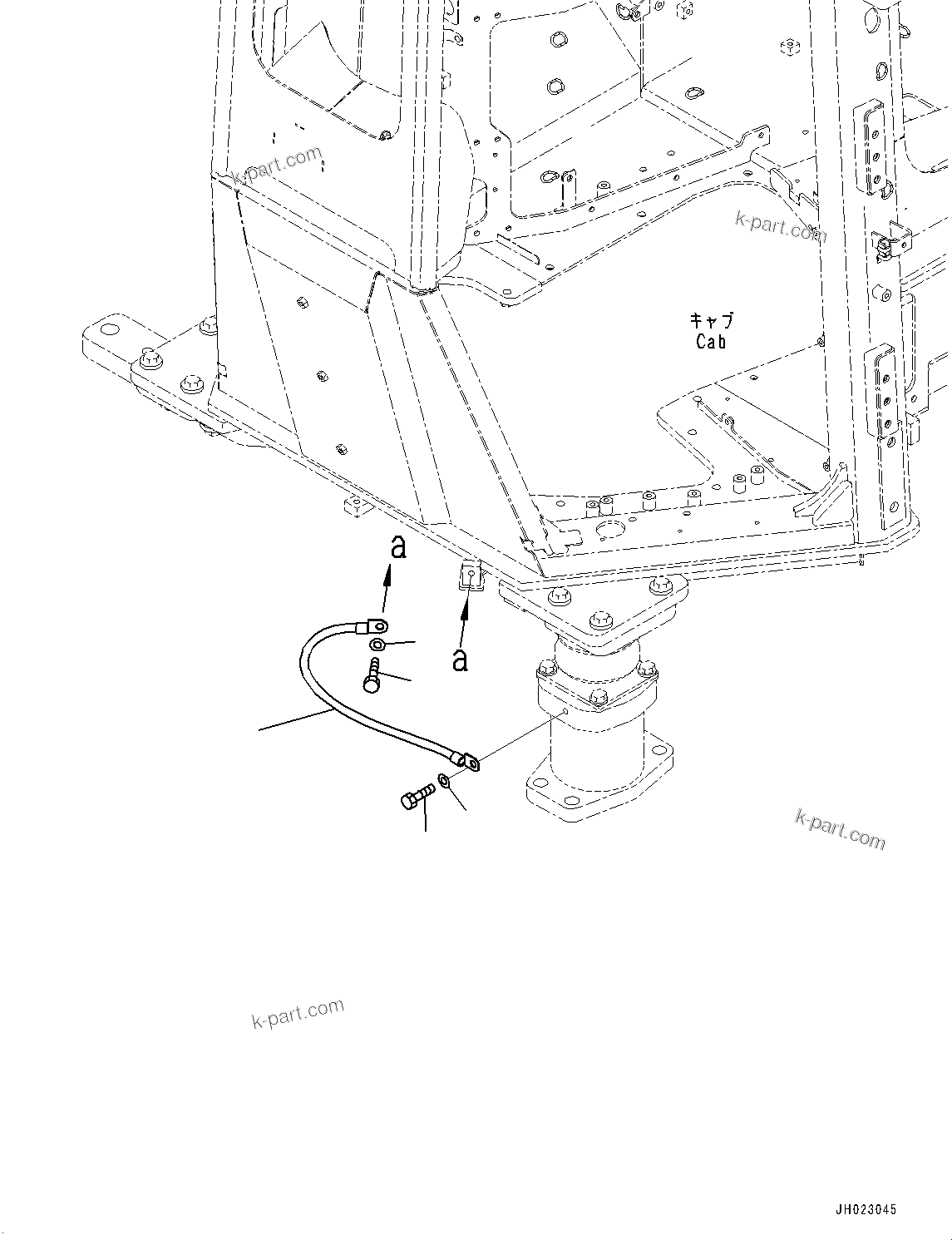 k-part.com

k-part.com

キャブ
Cab

a

a

k-part.com

k-part.com

JH023045