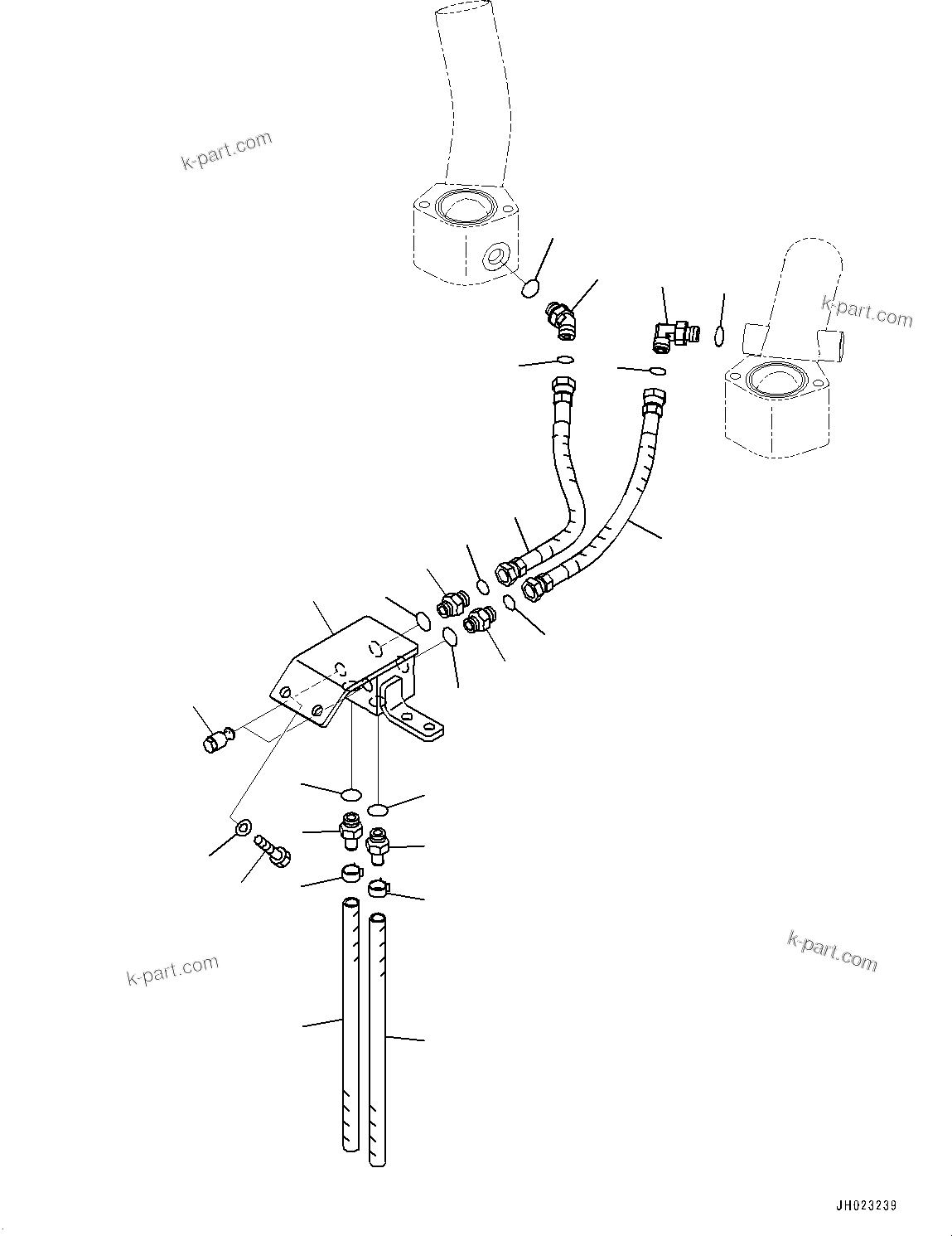 k-part.com

k-part.com

k-part.com

k-part.com

JH023239