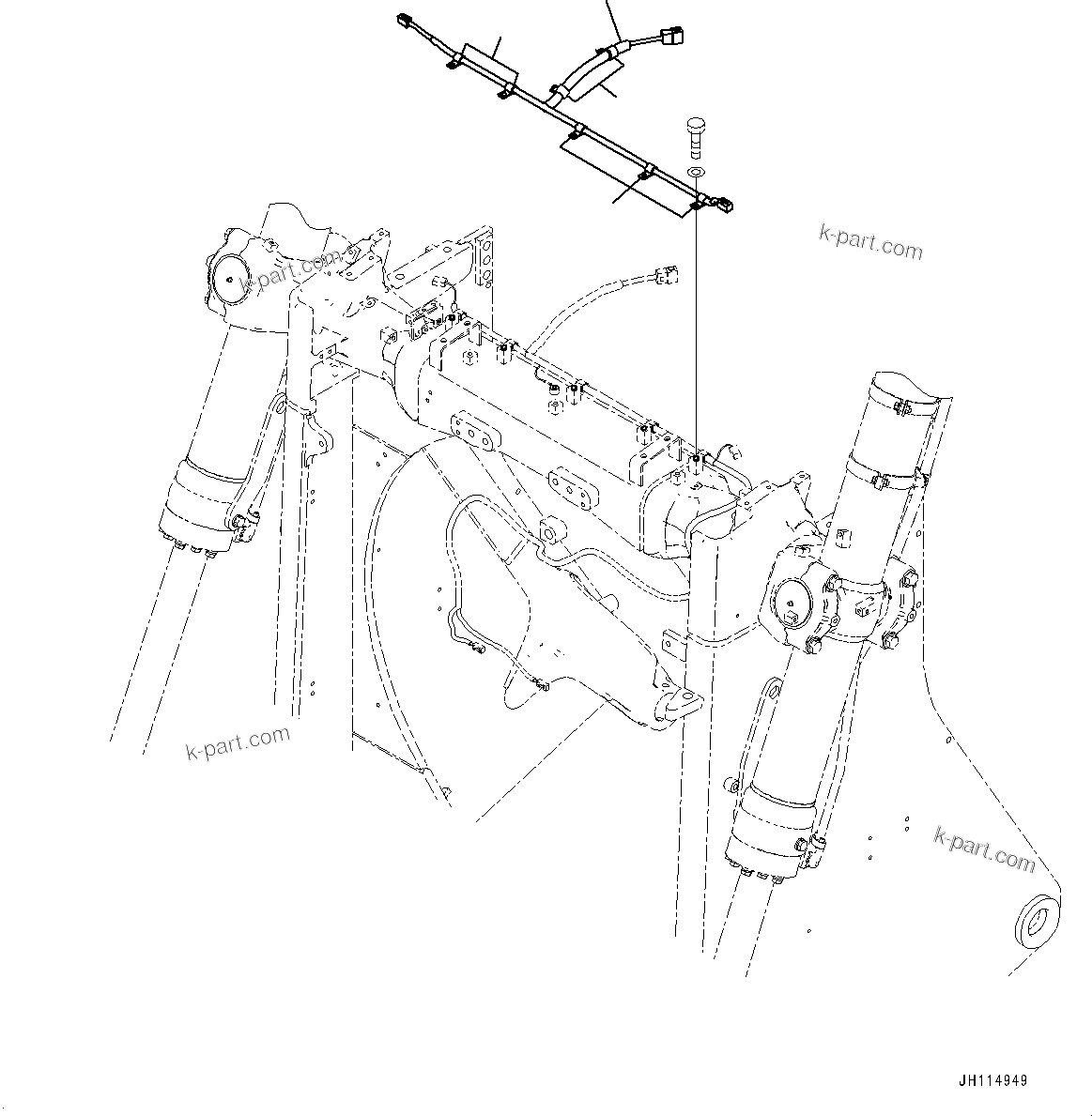 k-part.com

k-part.com

k-part.com

k-part.com

JH114949