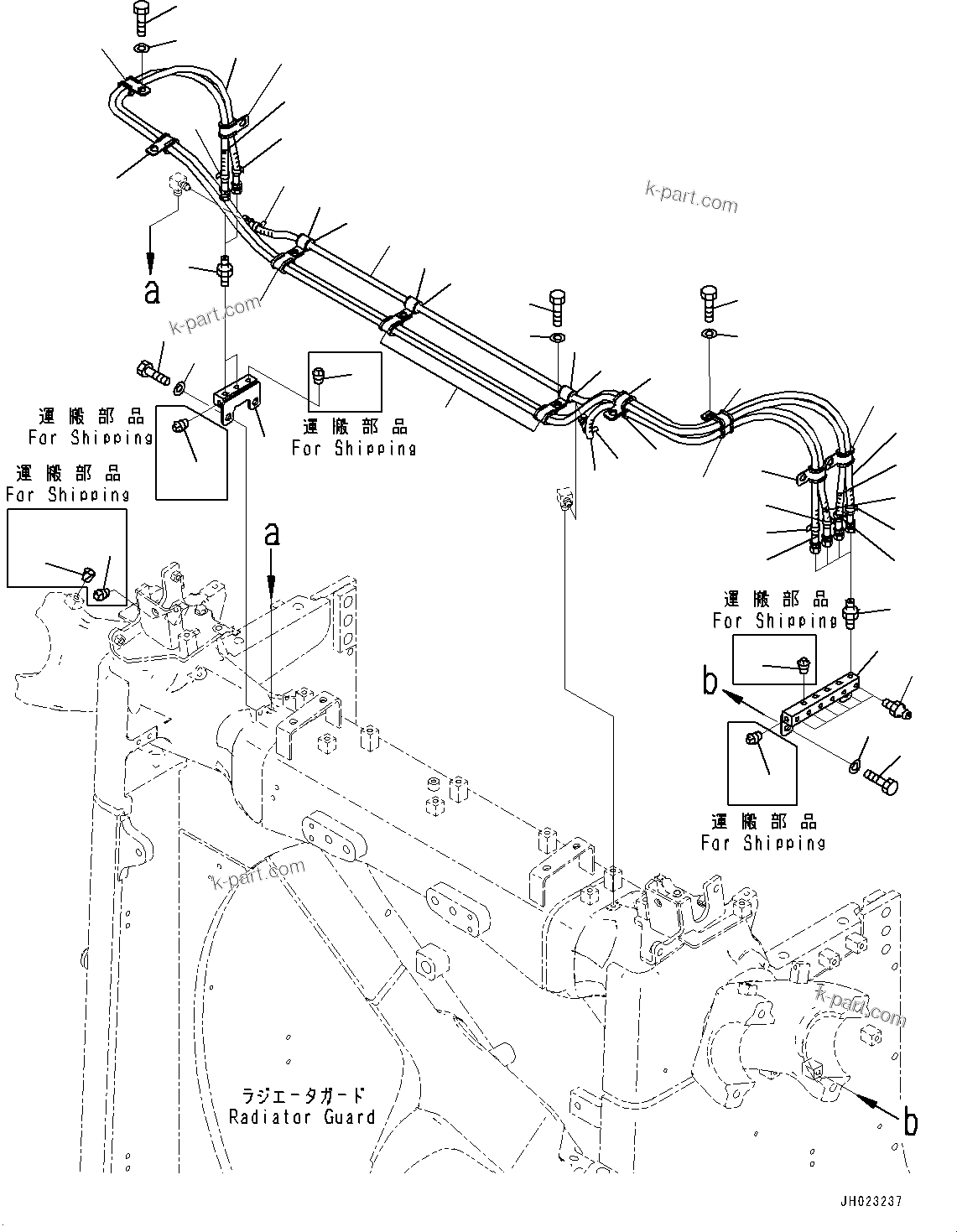 k-part.com

a

k-part.com

運搬部品
For Shipping

運搬部品
For Shipping

運搬部品
For Shipping

a

運搬部品
For Shipping

b

運搬部品
For Shipping

k-part.com

k-part.com

ラジエータガード
Radiator Guard

b

JH023237