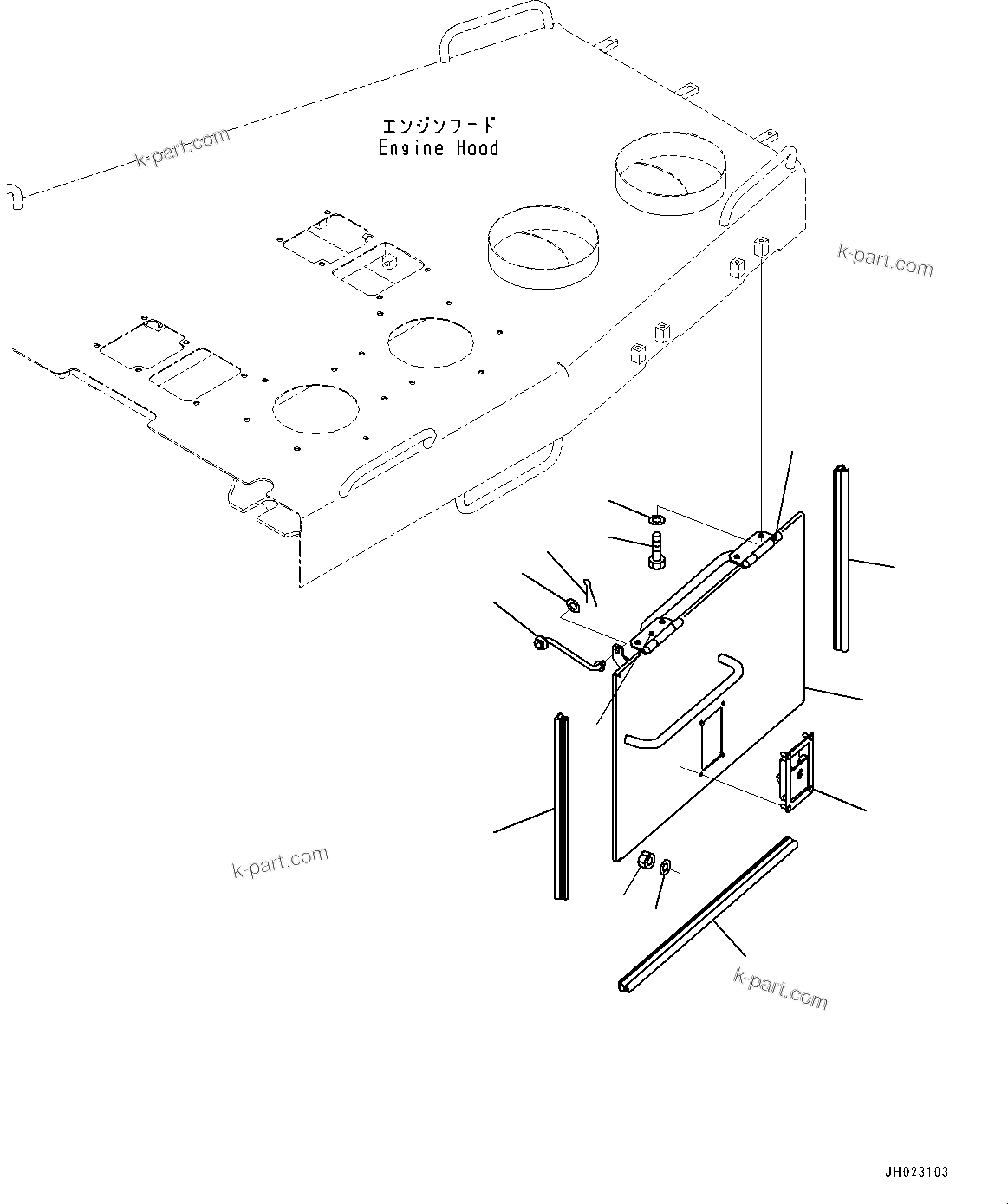 エンジンフード
Engine Hood

k-part.com

k-part.com

k-part.com

k-part.com

JH023103