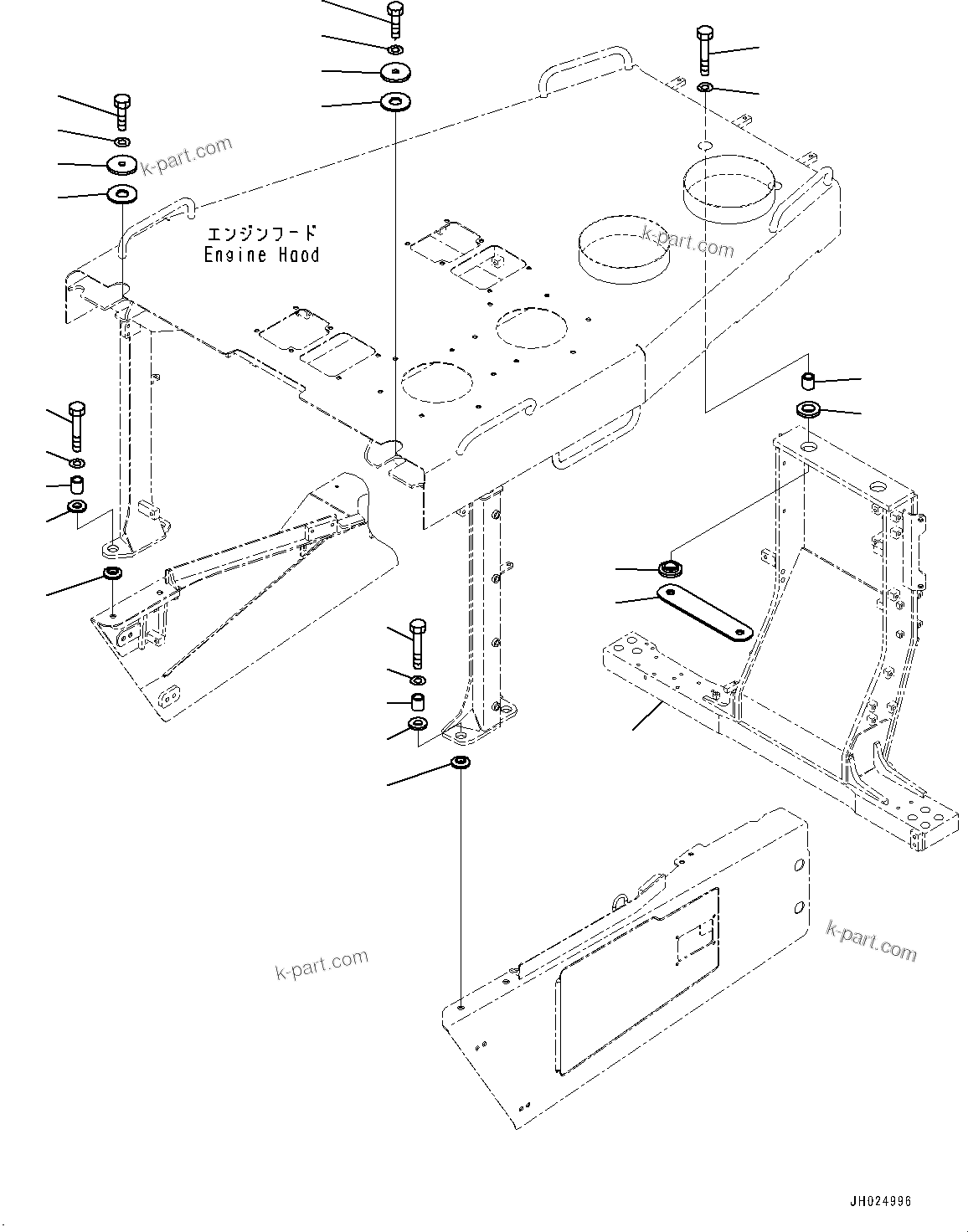 k-part.com

エンジンフード
Engine Hood

k-part.com

k-part.com

k-part.com

JH024996