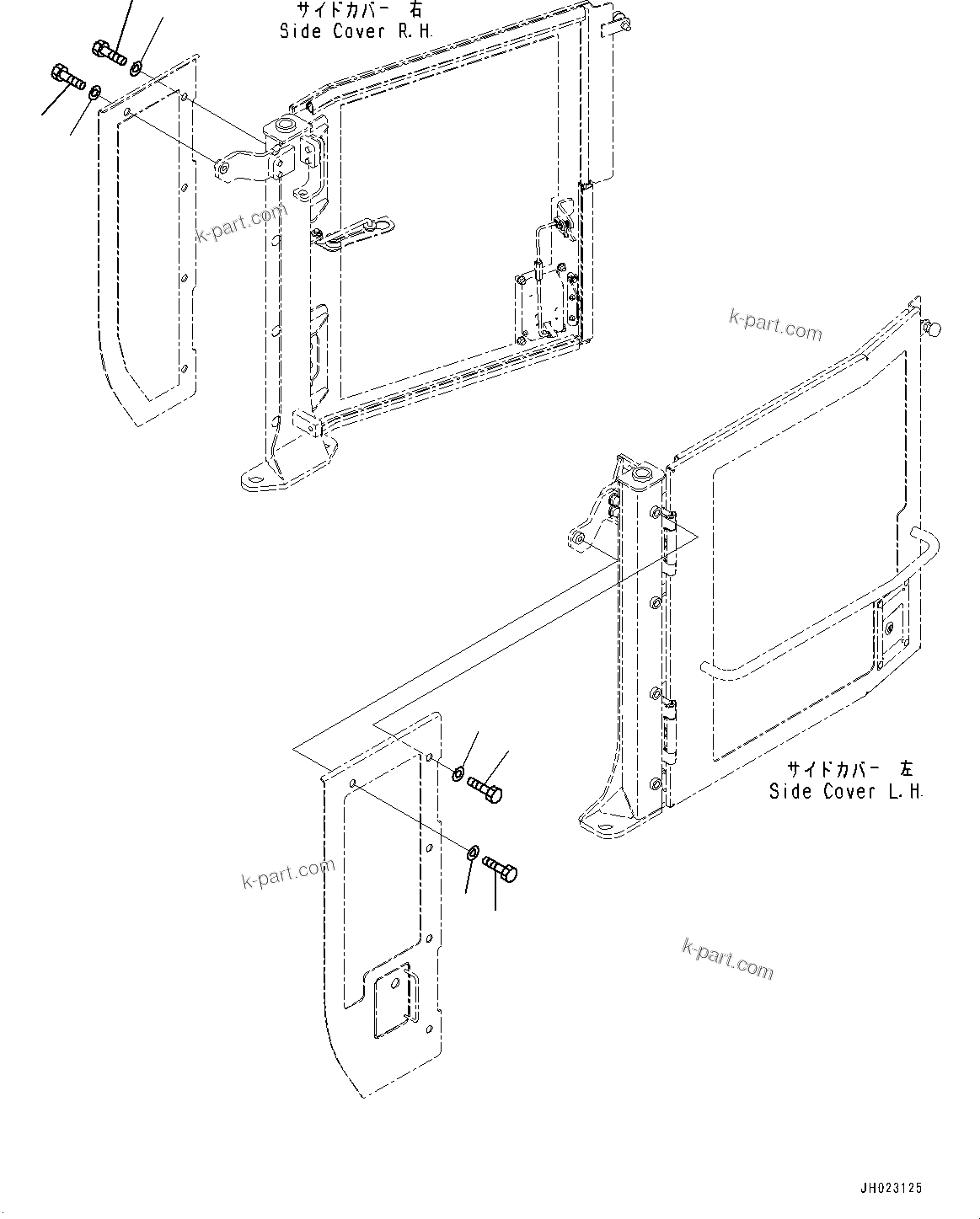 サイドカバー 右
Side Cover R.H.

k-part.com

k-part.com

サイドカバー 左
Side Cover L.H.

k-part.com

k-part.com

JH023125