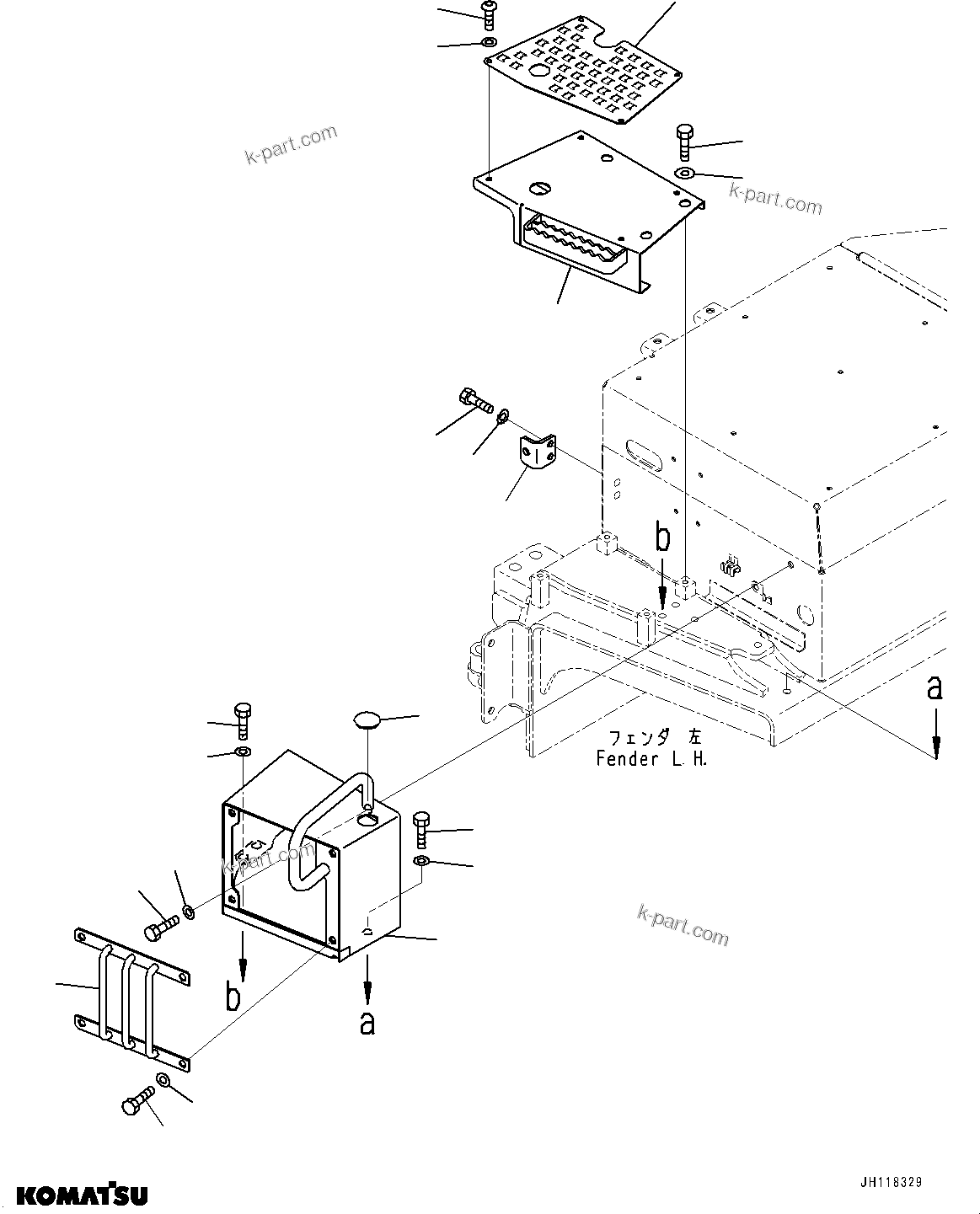 k-part.com

k-part.com

b

a

フェンダ 左
Fender L.H.

k-part.com

k-part.com

b

a

KOMATSU

JH118329