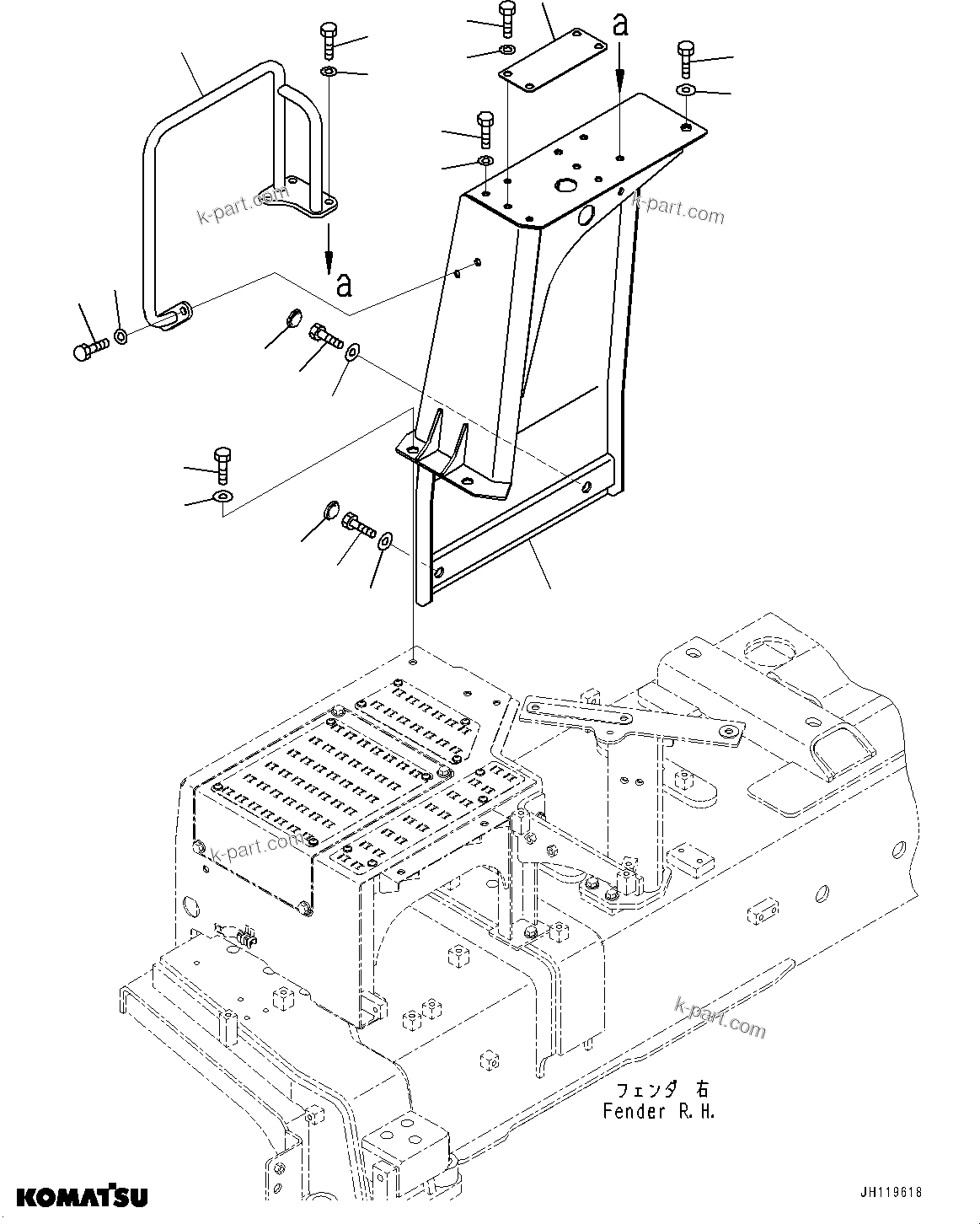 a

k-part.com

k-part.com

a

k-part.com

k-part.com

フェンダ 右
Fender R.H.

KOMATSU

JH119618