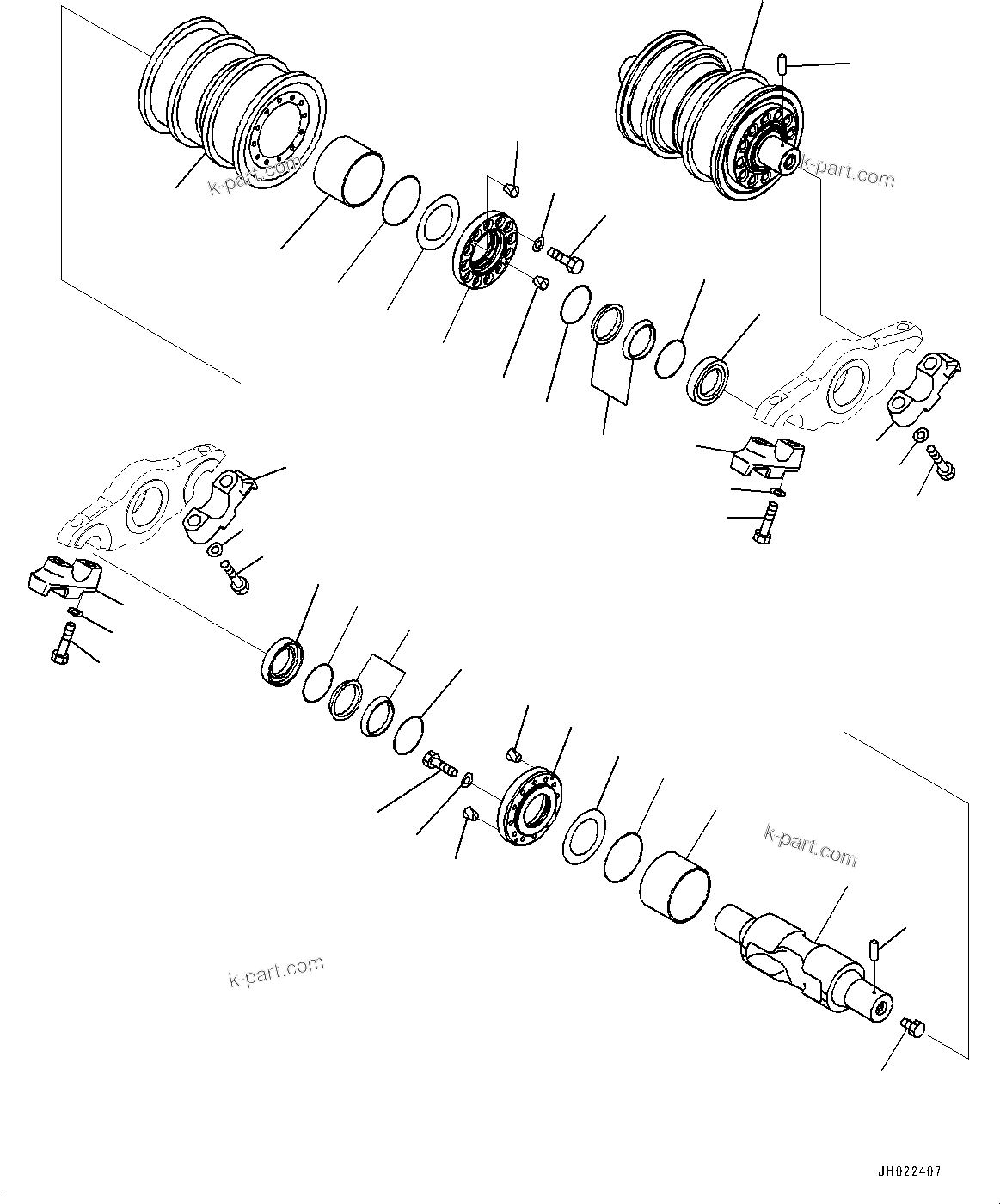 k-part.com

k-part.com

k-part.com

k-part.com

JH022407