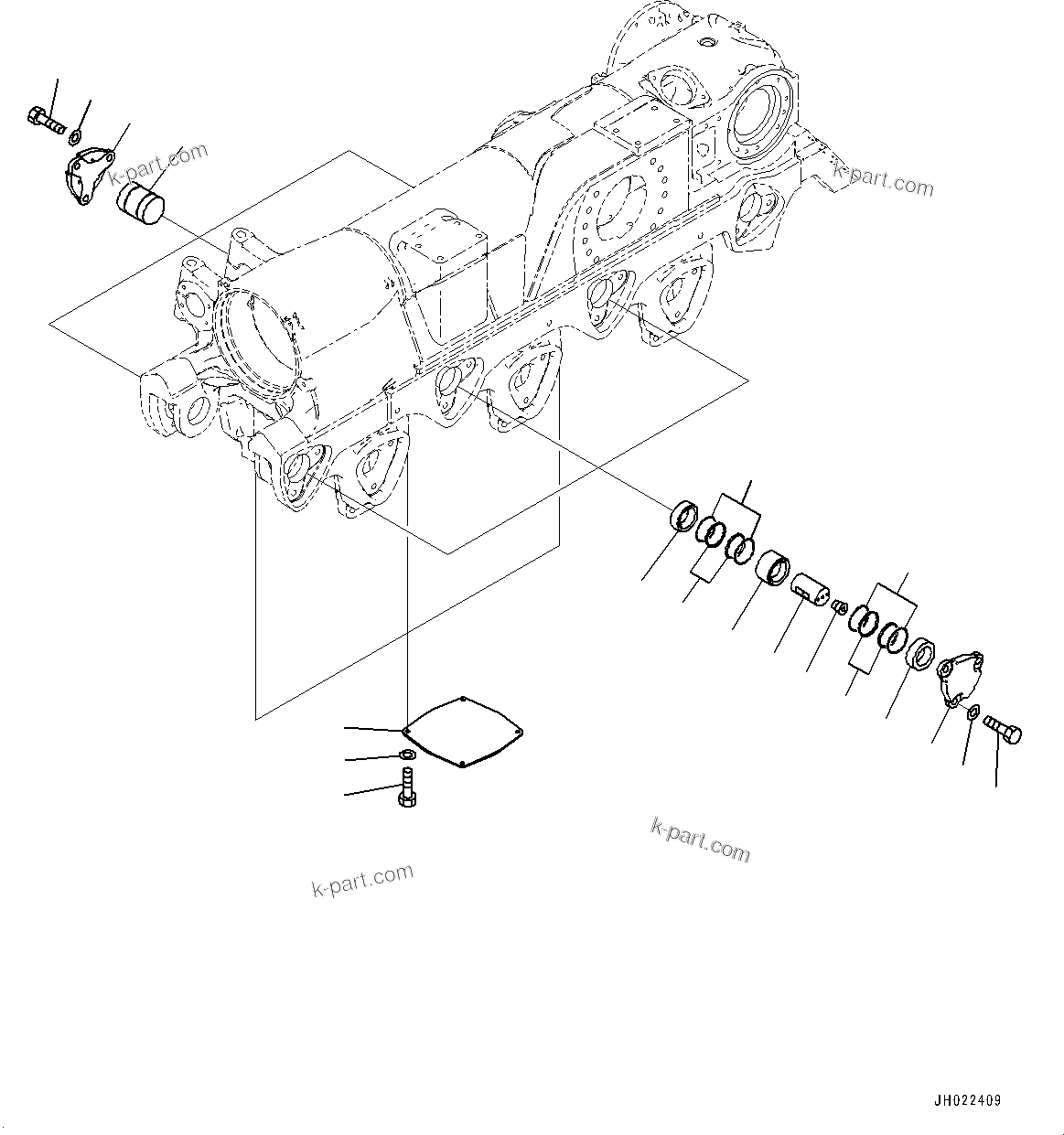 k-part.com

k-part.com

k-part.com

k-part.com

JH022409