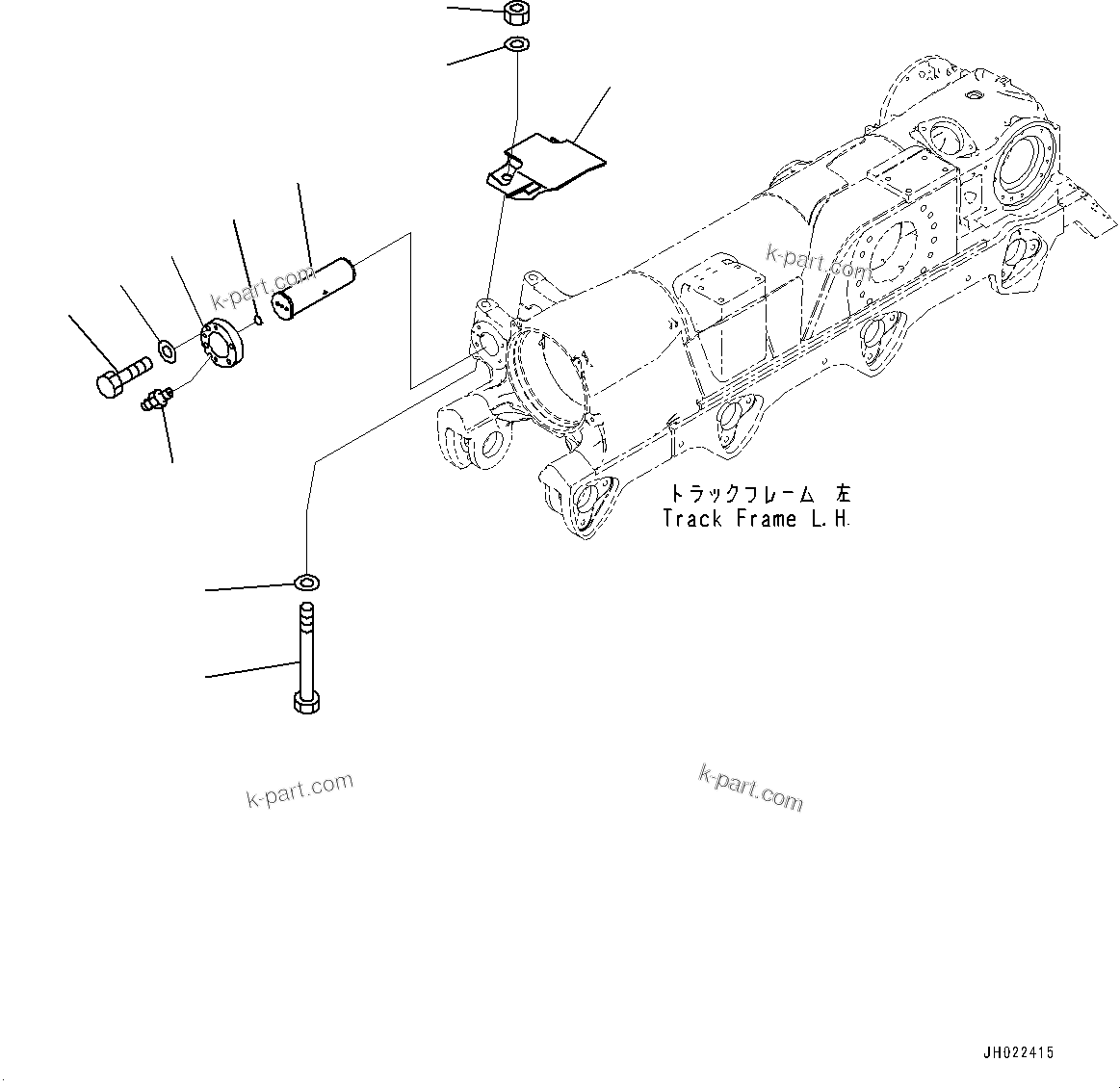 k-part.com

k-part.com

トラックフレーム 左
Track Frame L.H.

k-part.com

k-part.com

JH022415