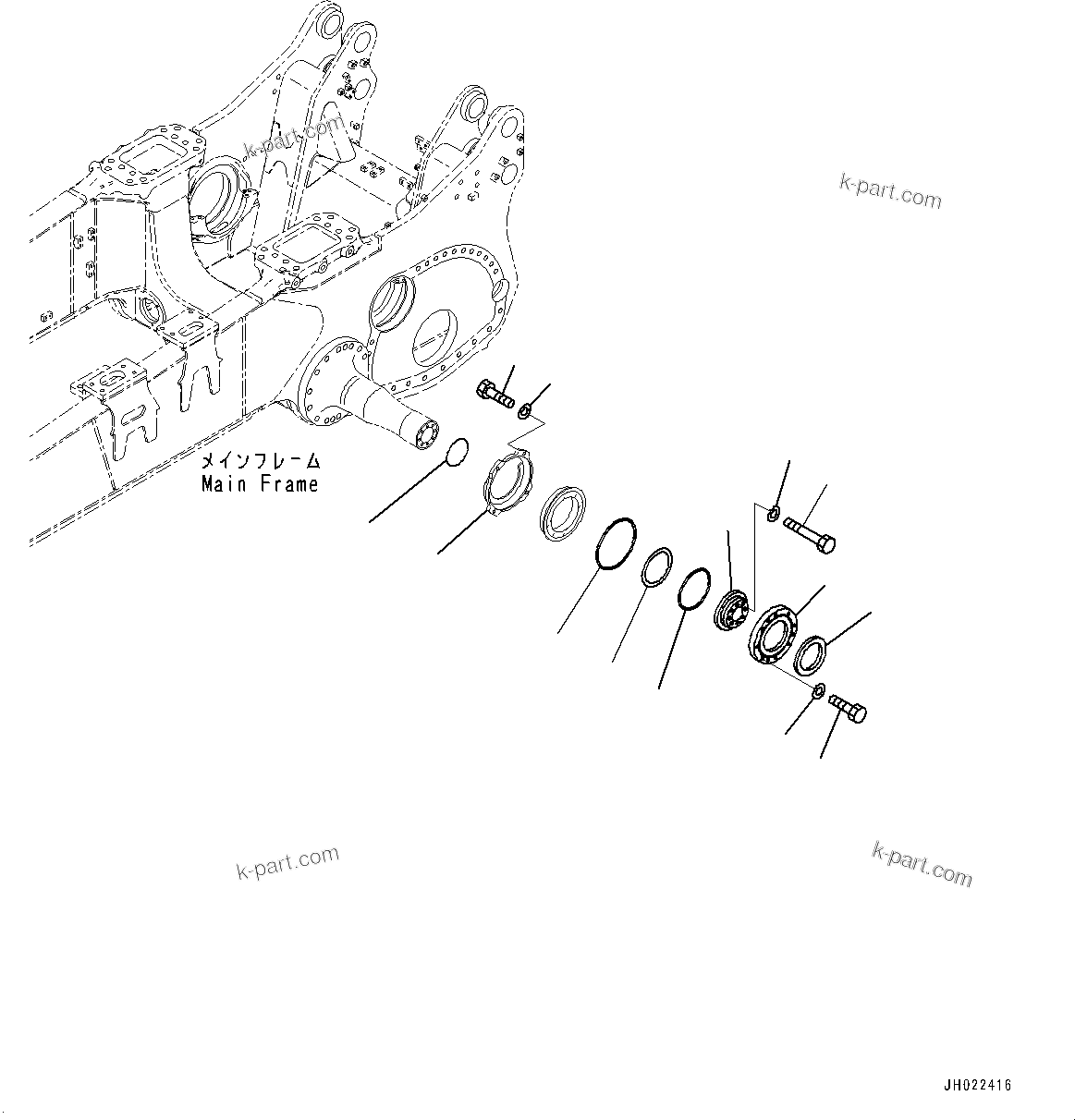 k-part.com

k-part.com

メインフレーム
Main Frame

k-part.com

k-part.com

JH022416