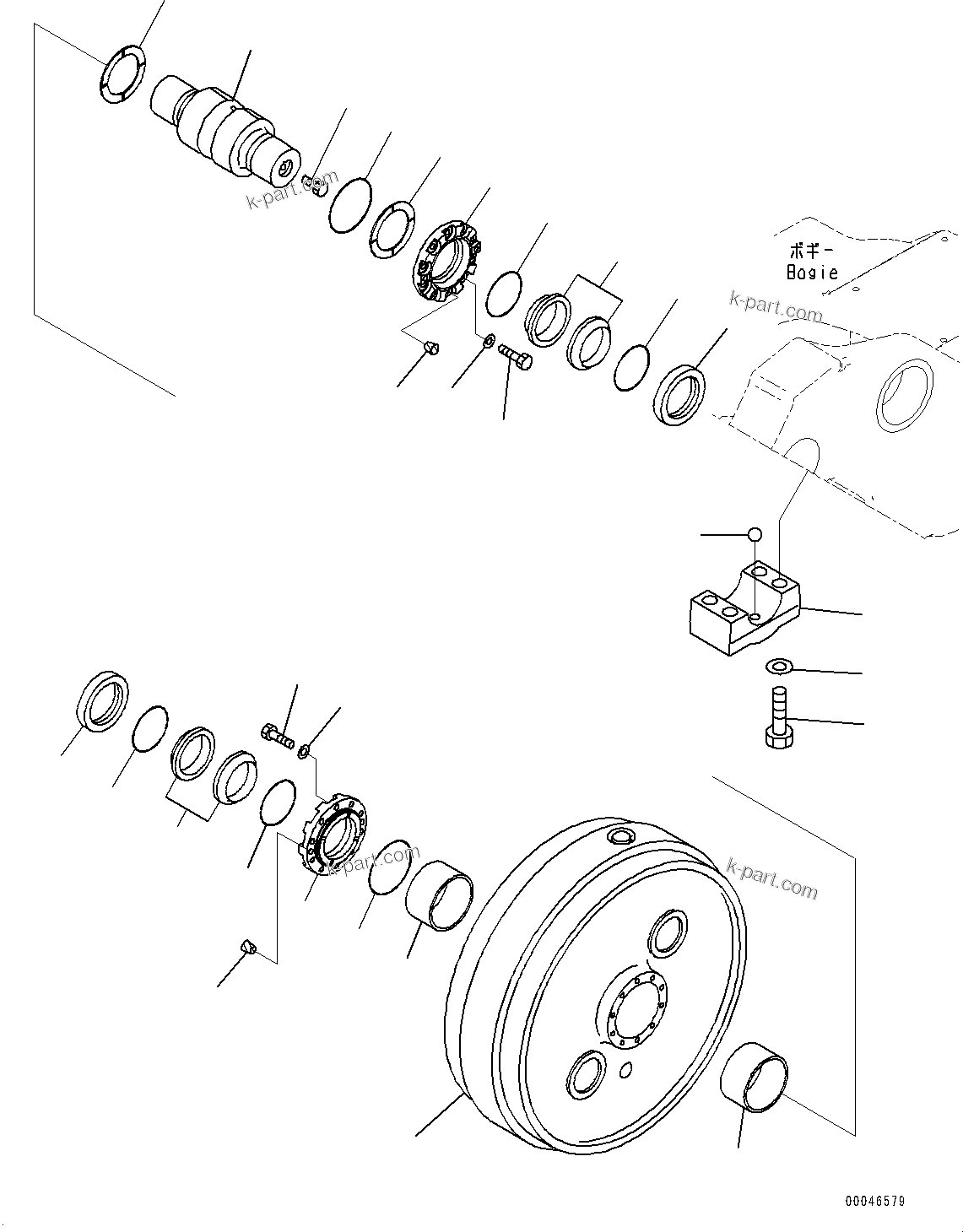 k-part.com

ボギー
Bogie

k-part.com

k-part.com

k-part.com

00046579