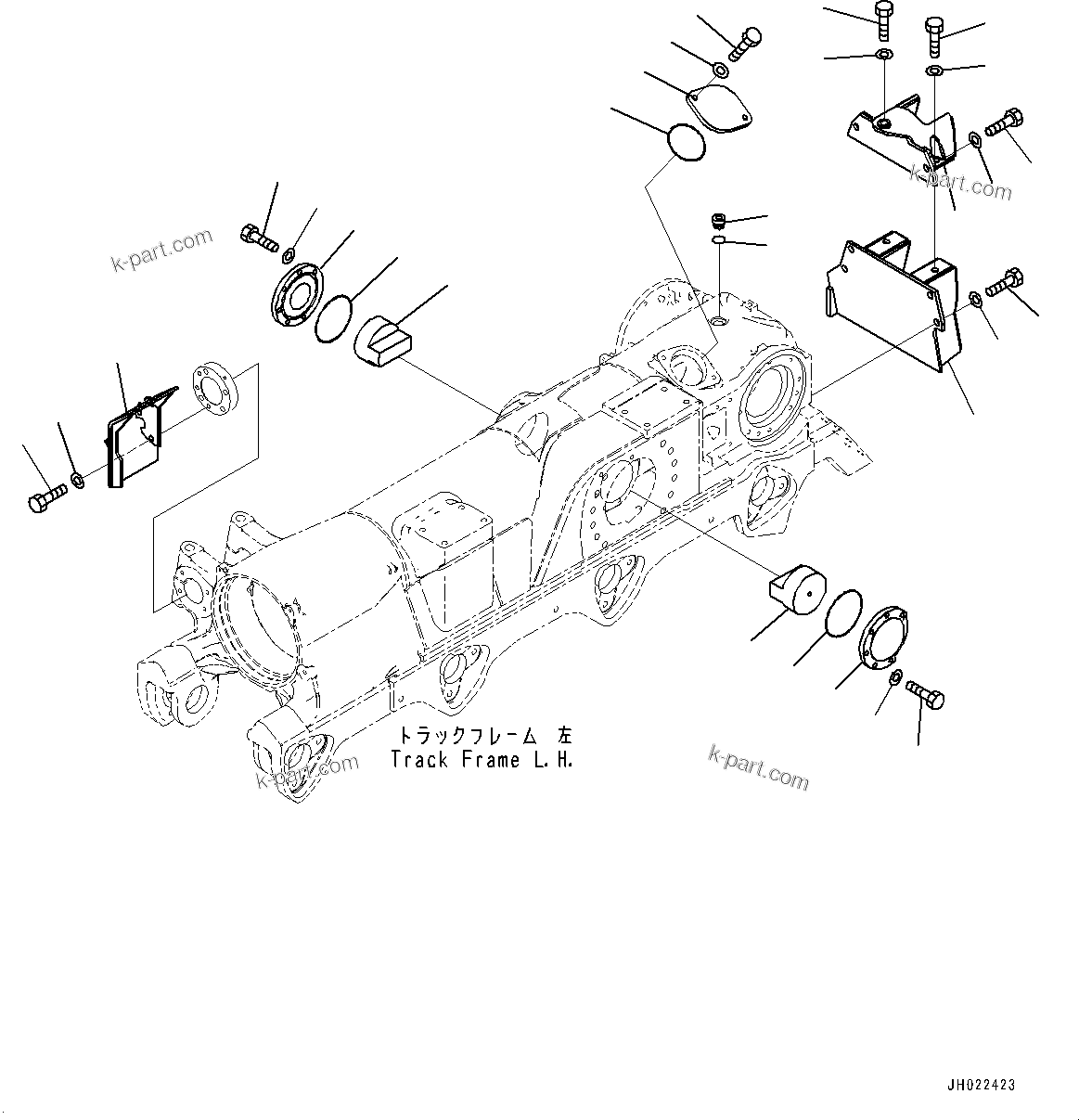 k-part.com

k-part.com

トラックフレーム 左
Track Frame L.H.

k-part.com

k-part.com

JH022423