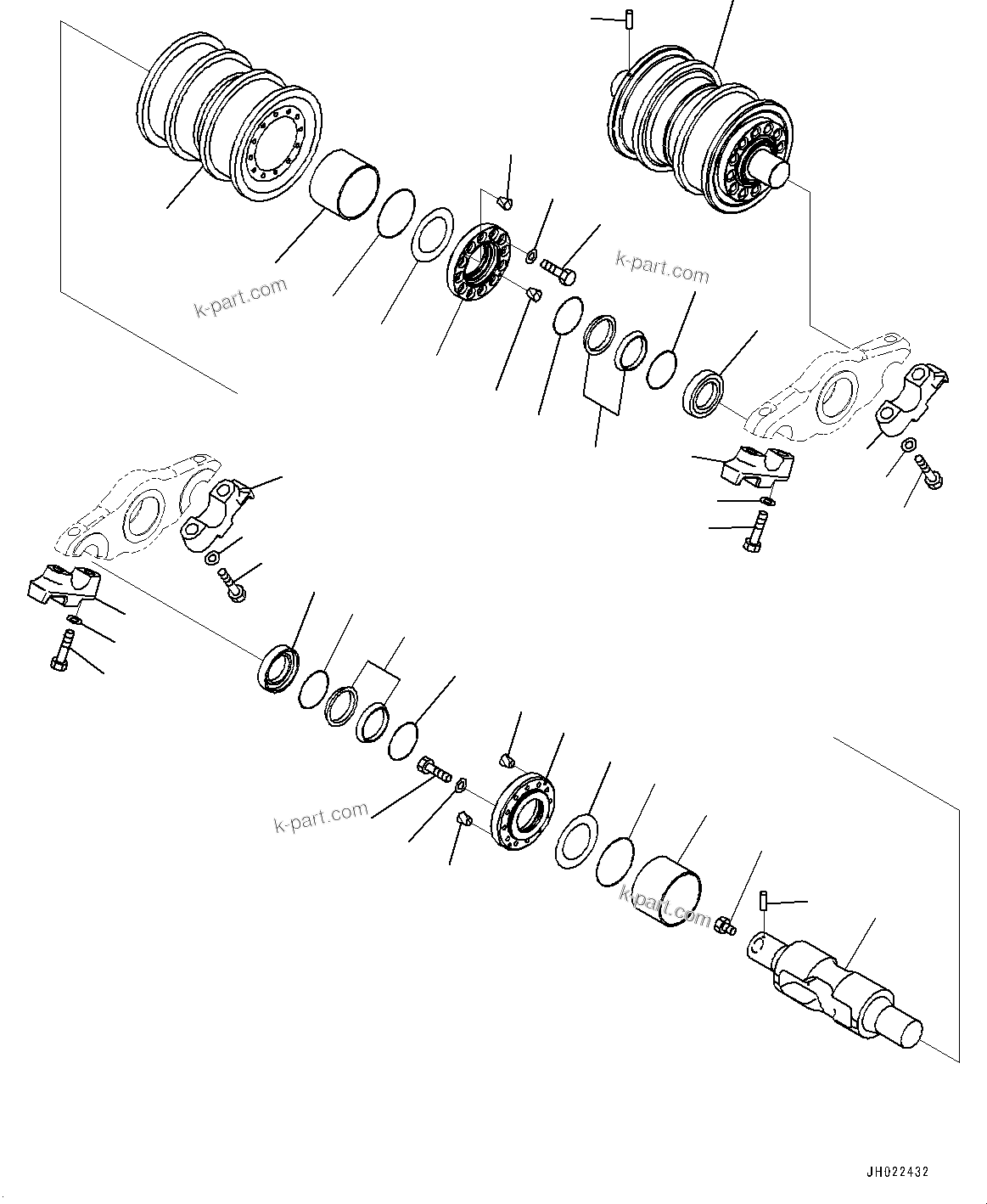 k-part.com

k-part.com

k-part.com

k-part.com

JH022432