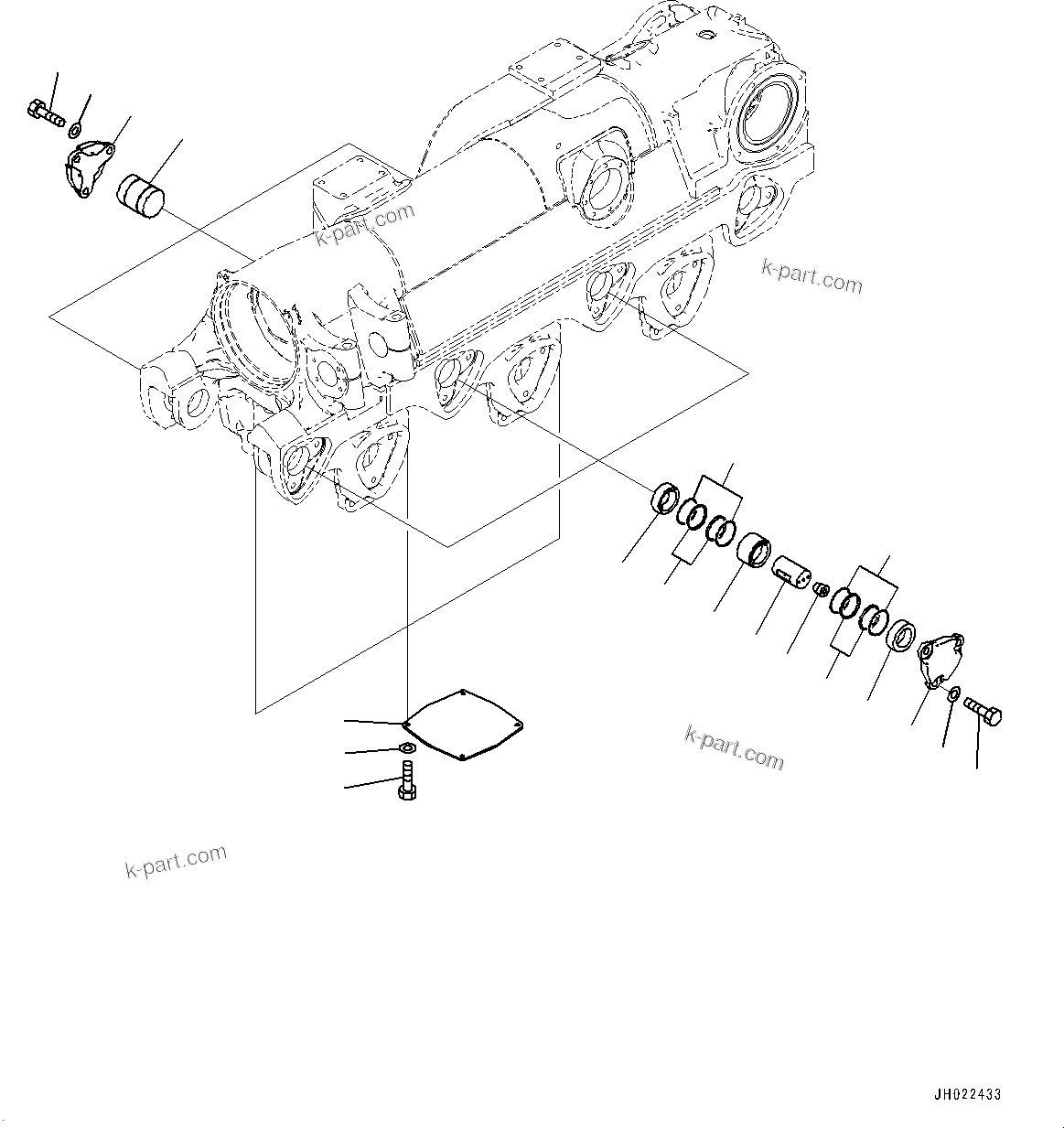 k-part.com

k-part.com

k-part.com

k-part.com

JH022433