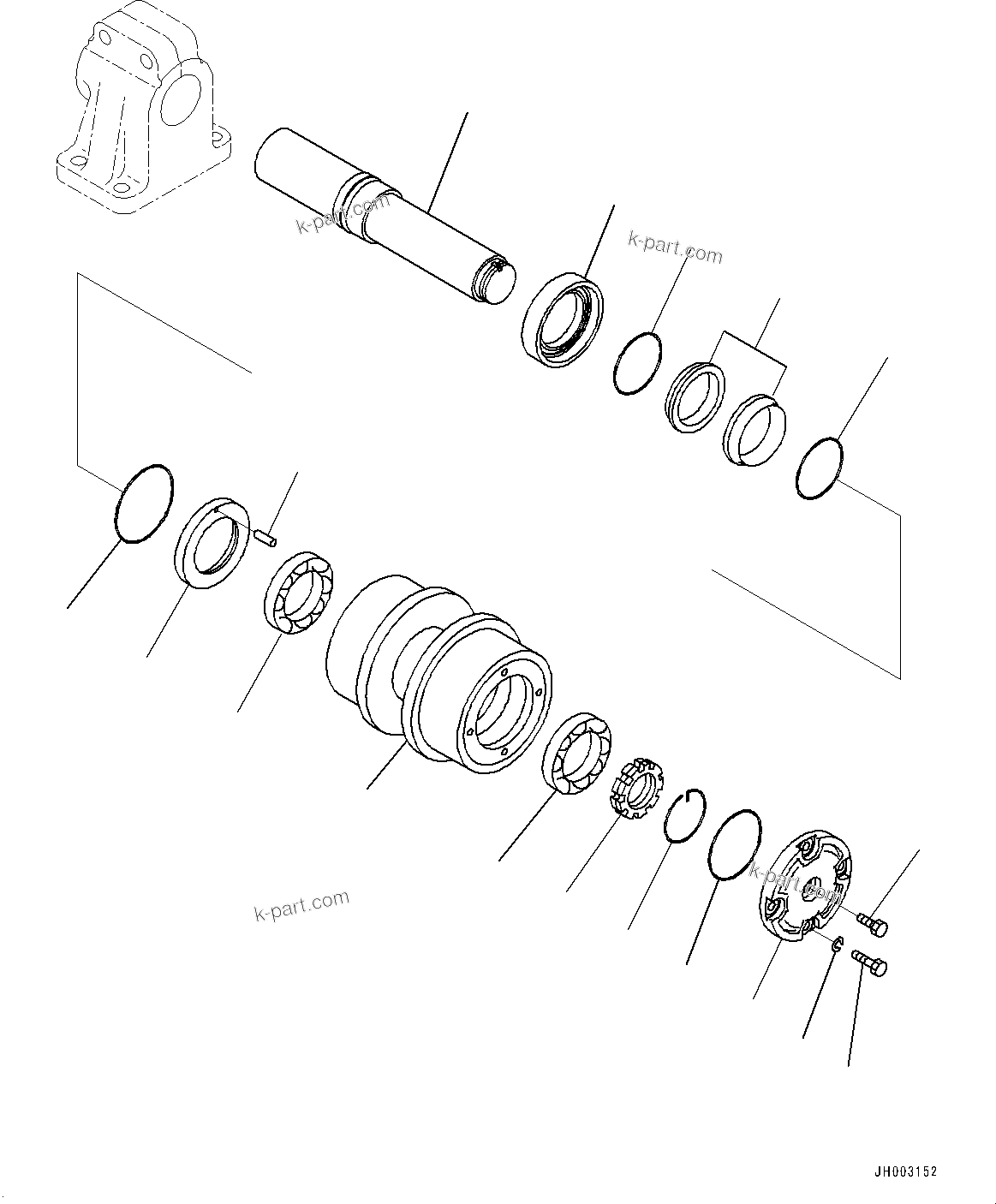 k-part.com
k-part.com
k-part.com
k-part.com
JH003152