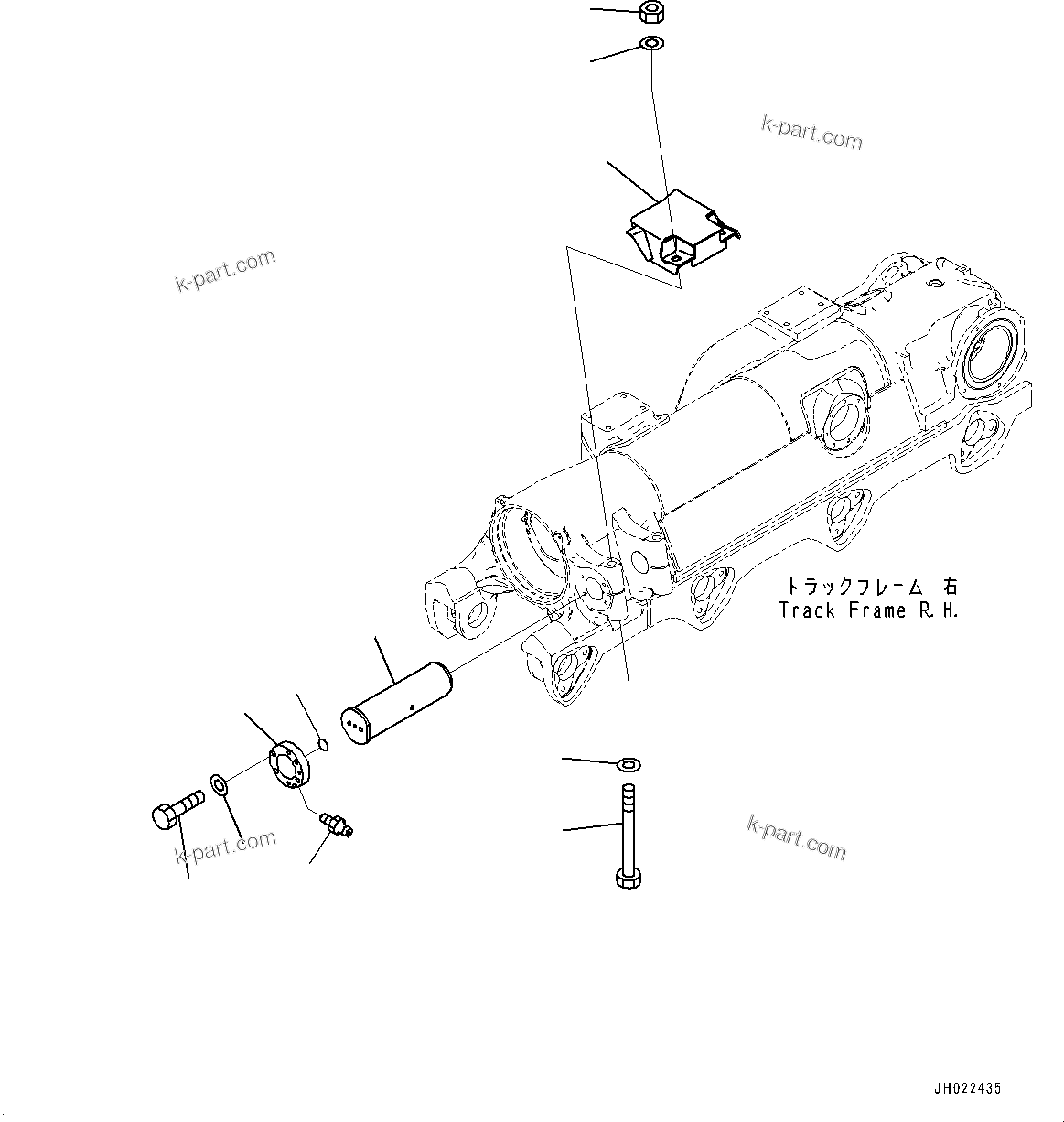 k-part.com

k-part.com

トラックフレーム 右
Track Frame R.H.

k-part.com

k-part.com

JH022435