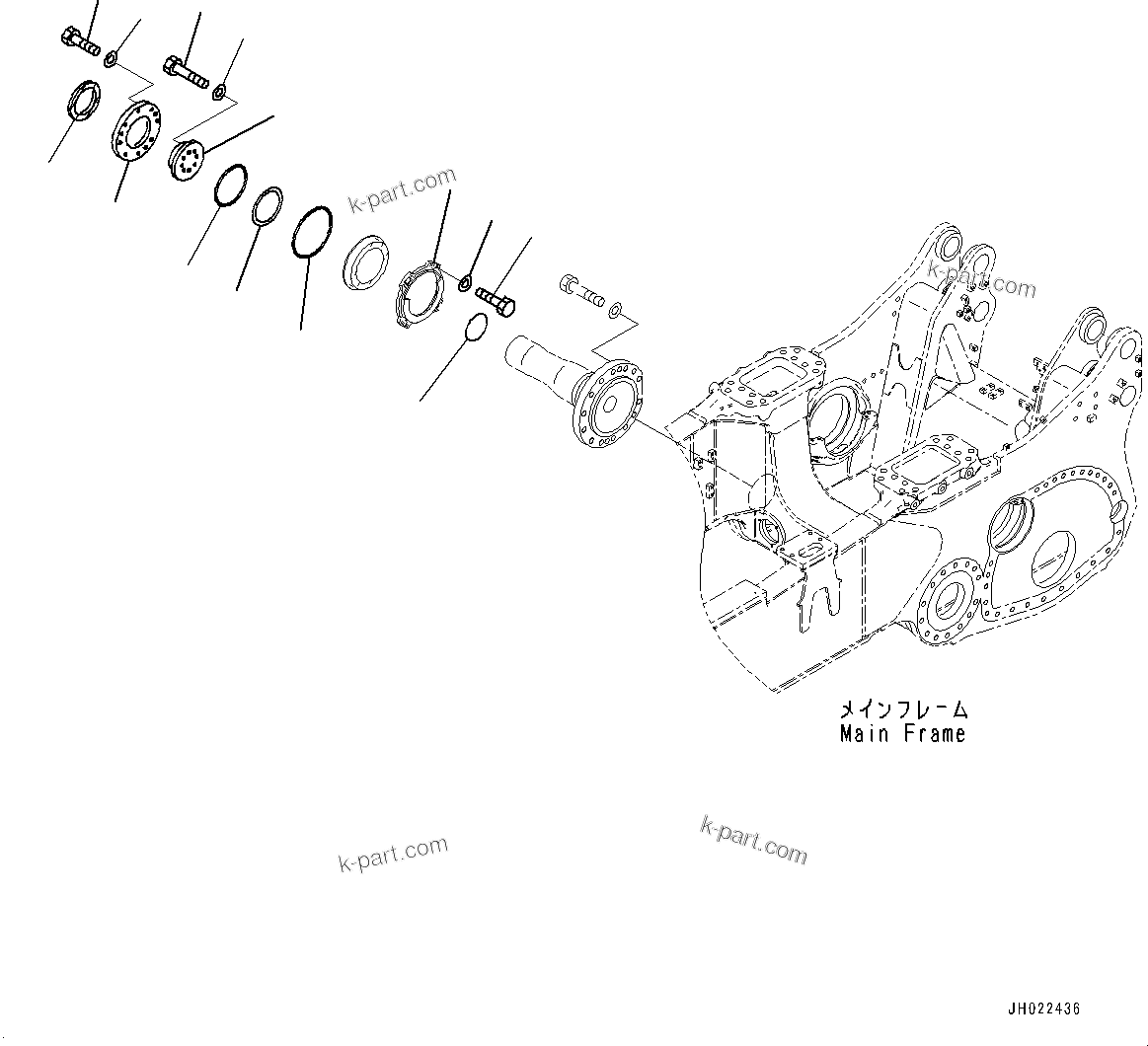 k-part.com

k-part.com

メインフレーム
Main Frame

k-part.com

k-part.com

JH022436