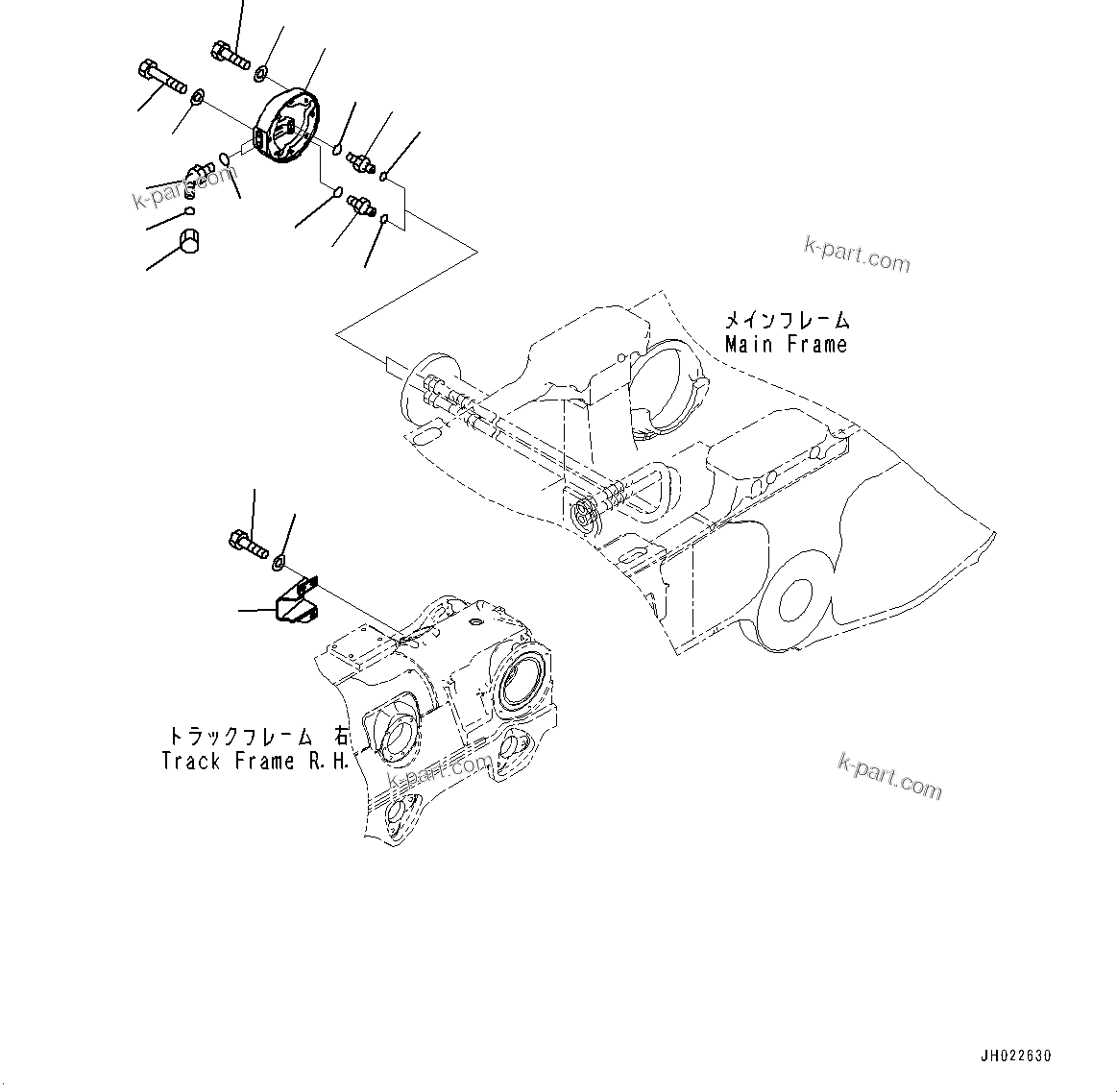 k-part.com

k-part.com

メインフレーム
Main Frame

トラックフレーム 右
Track Frame R.H.

k-part.com

k-part.com

JH022630