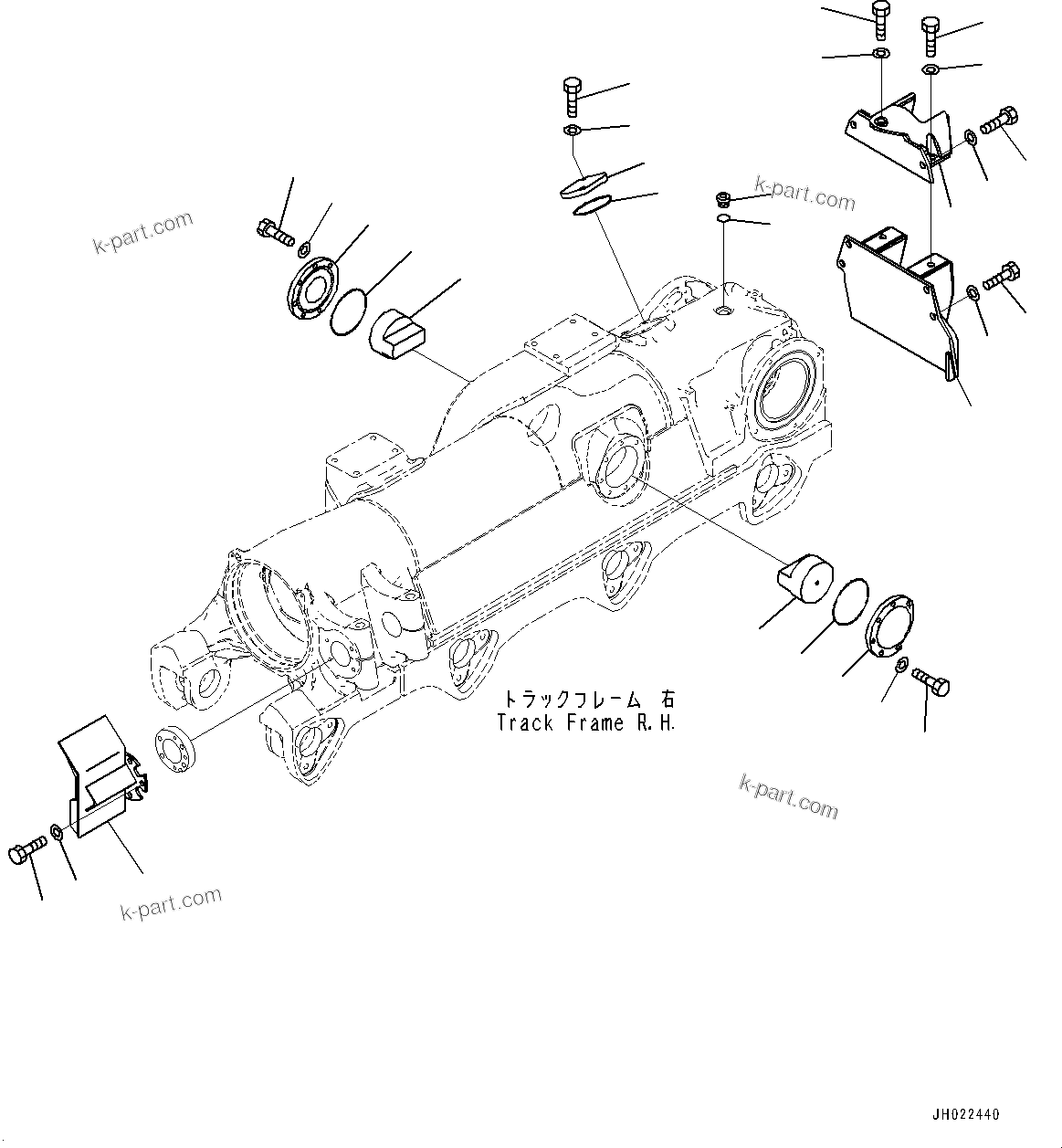 k-part.com

k-part.com

トラックフレーム 右
Track Frame R.H.

k-part.com

k-part.com

JH022440