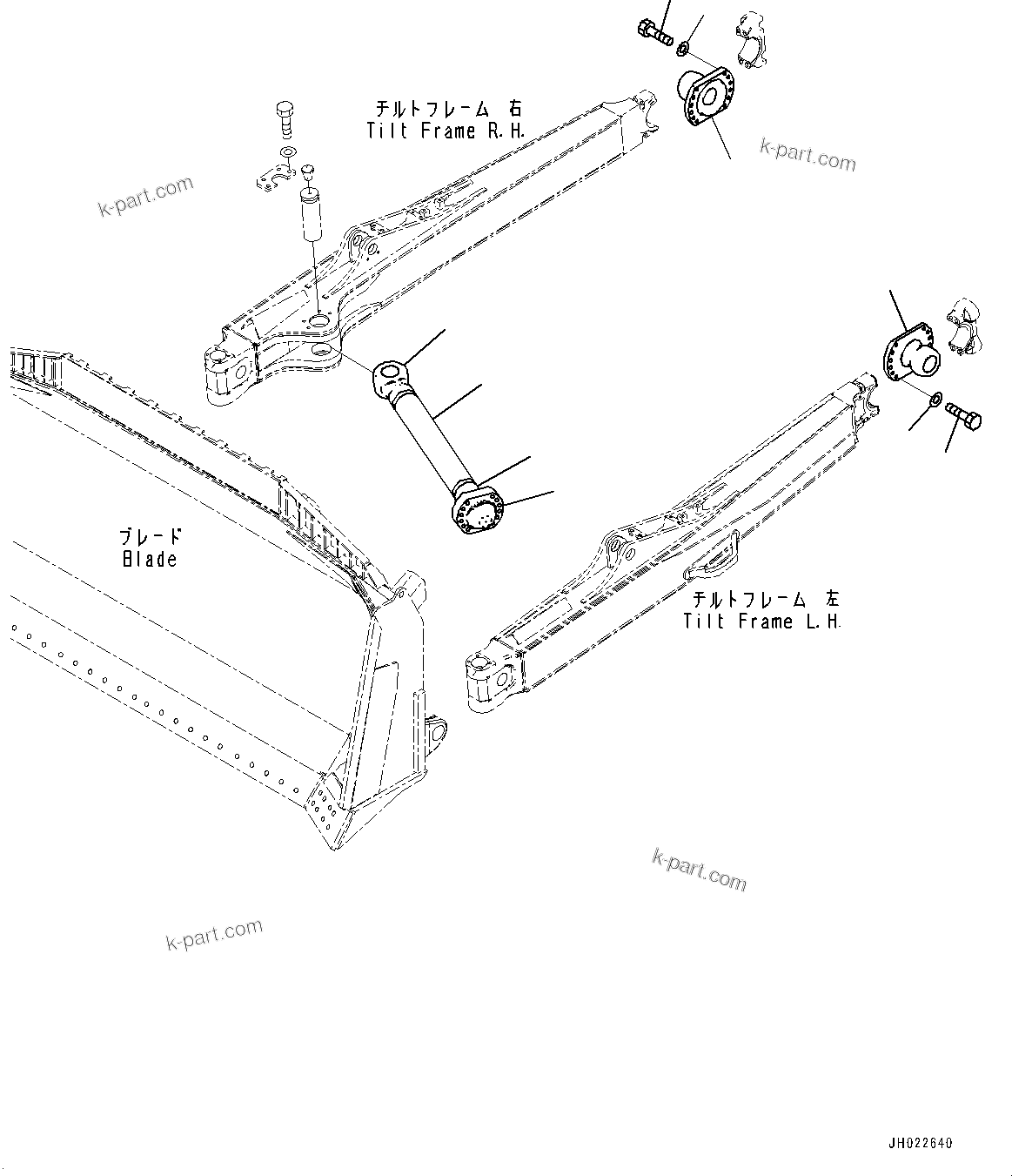 チルトフレーム 右
Tilt Frame R.H.

k-part.com

k-part.com

ブレード
Blade

チルトフレーム 左
Tilt Frame L.H.

k-part.com

k-part.com

JH022640